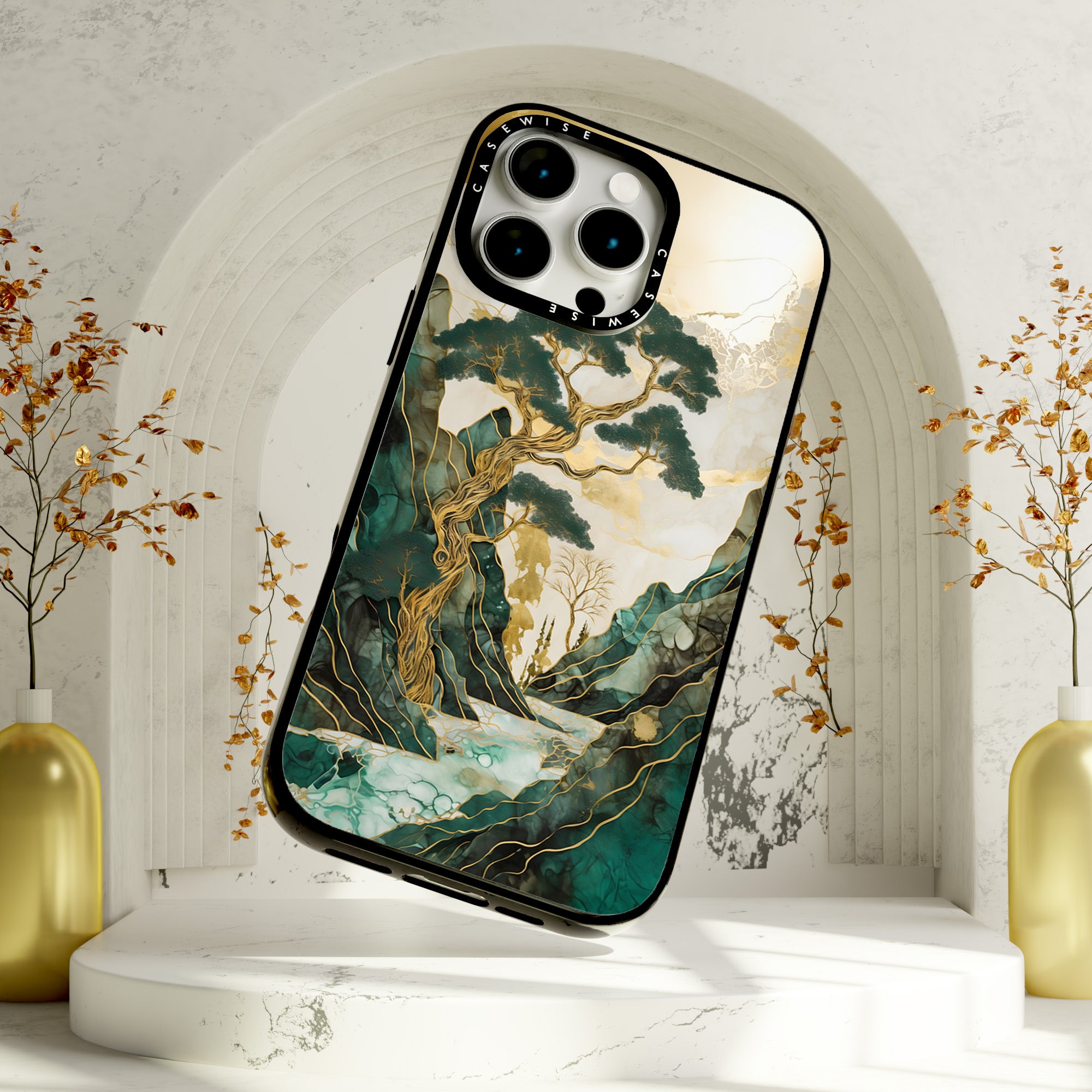 CASEWISE
CASEWISE