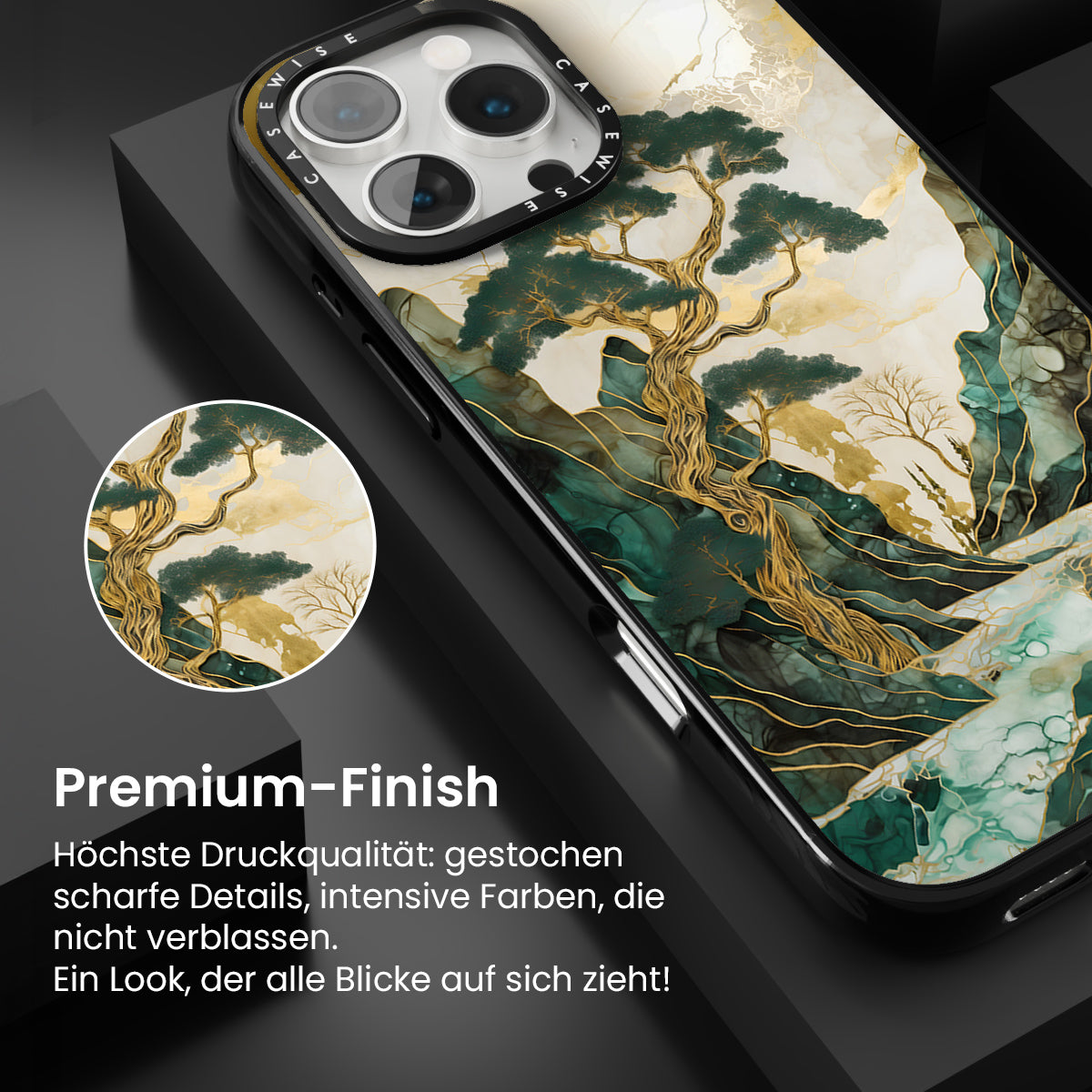 CASEWISE CASEWISE

Premium-Finish

Höchste Druckqualität: gestochen scharfe Details, intensive Farben, die nicht verblassen.
Ein Look, der alle Blicke auf sich zieht!