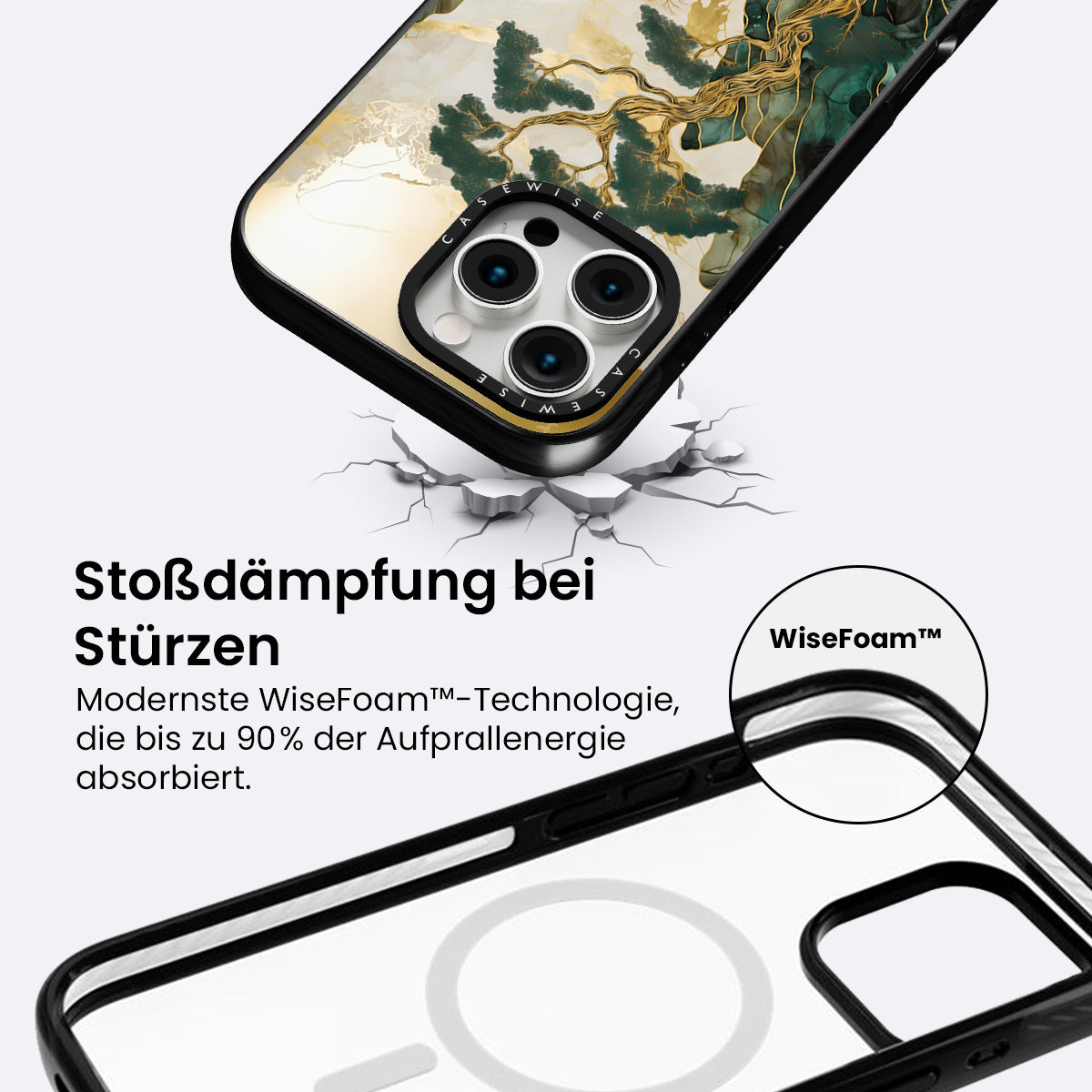 CASEWISE

CASEWISE

Stoßdämpfung bei Stürzen

Modernste WiseFoam™-Technologie, die bis zu 90% der Aufprallenergie absorbiert.

WiseFoam™