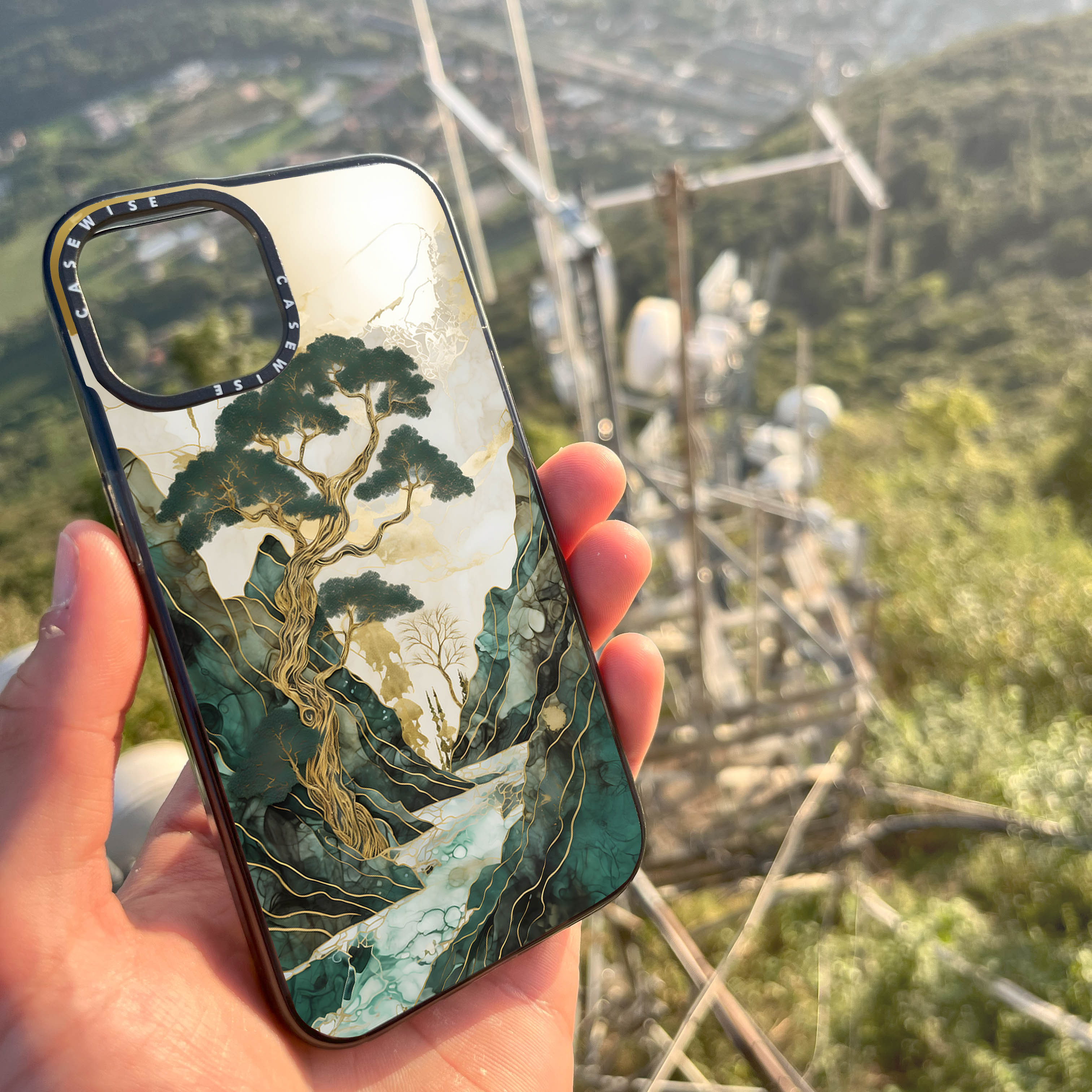 CASEWISE CASEWISE