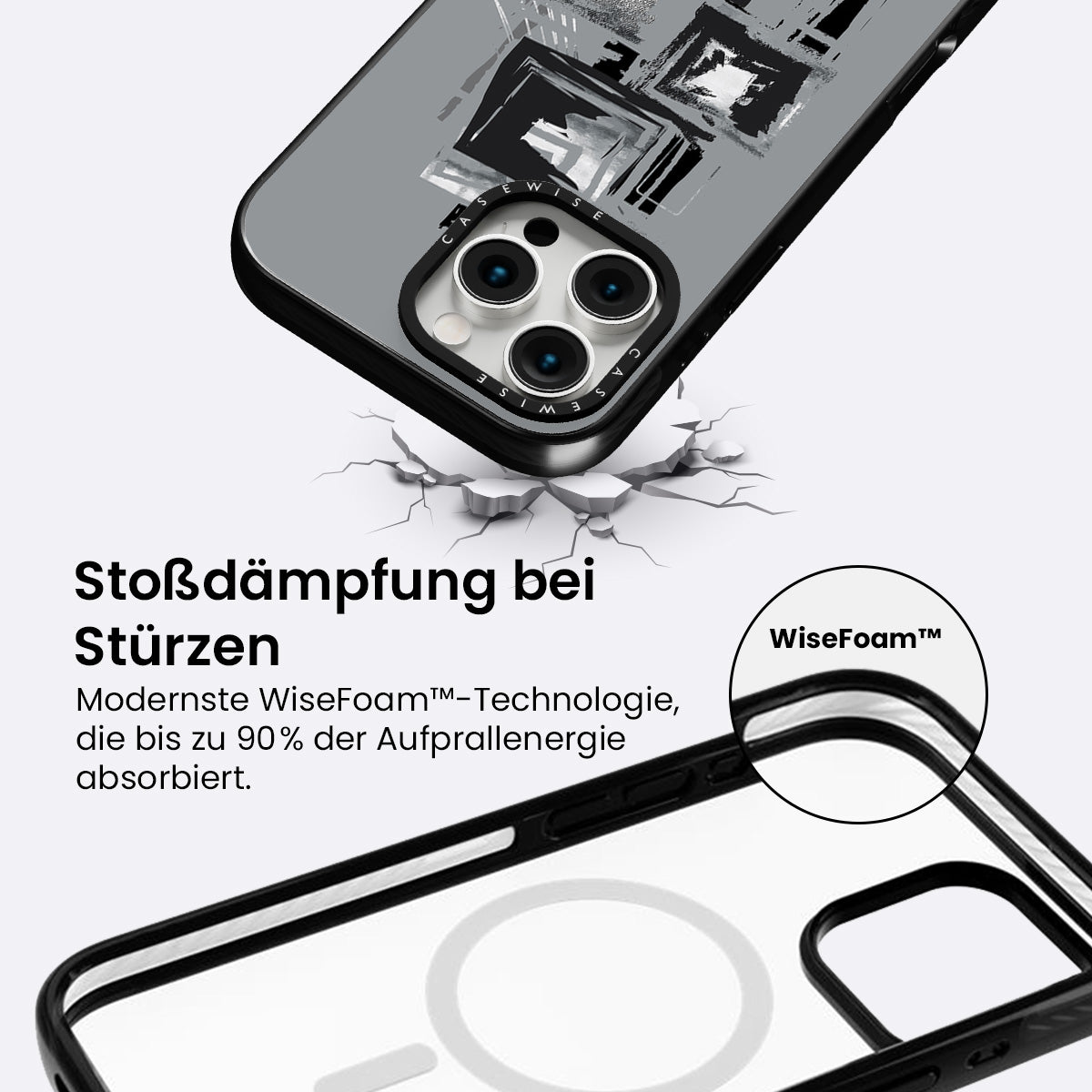 CASEWISE

CASEWISE

Stoßdämpfung bei Stürzen

Modernste WiseFoam™-Technologie, die bis zu 90% der Aufprallenergie absorbiert.

WiseFoam™