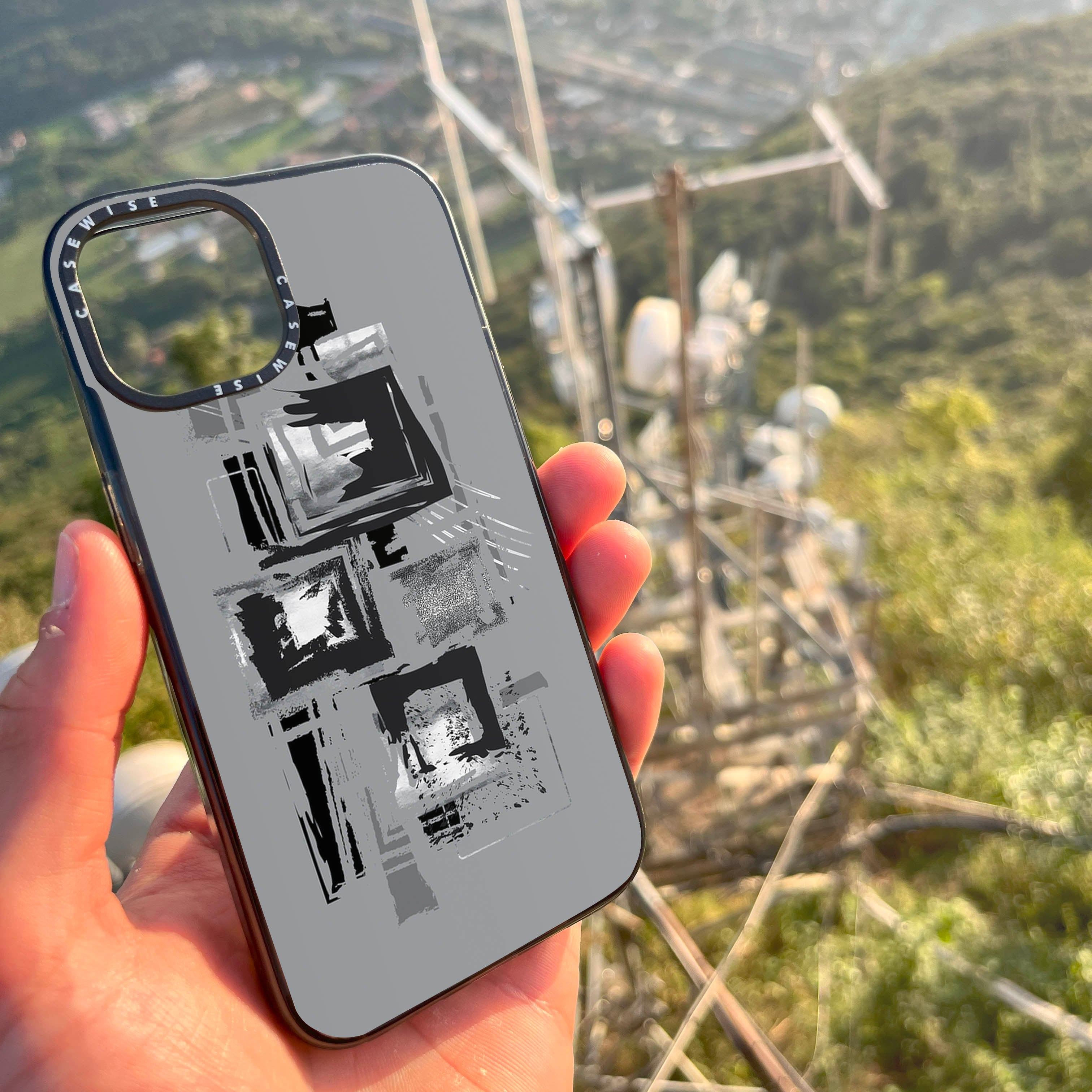 CASEWISE CASEWISE