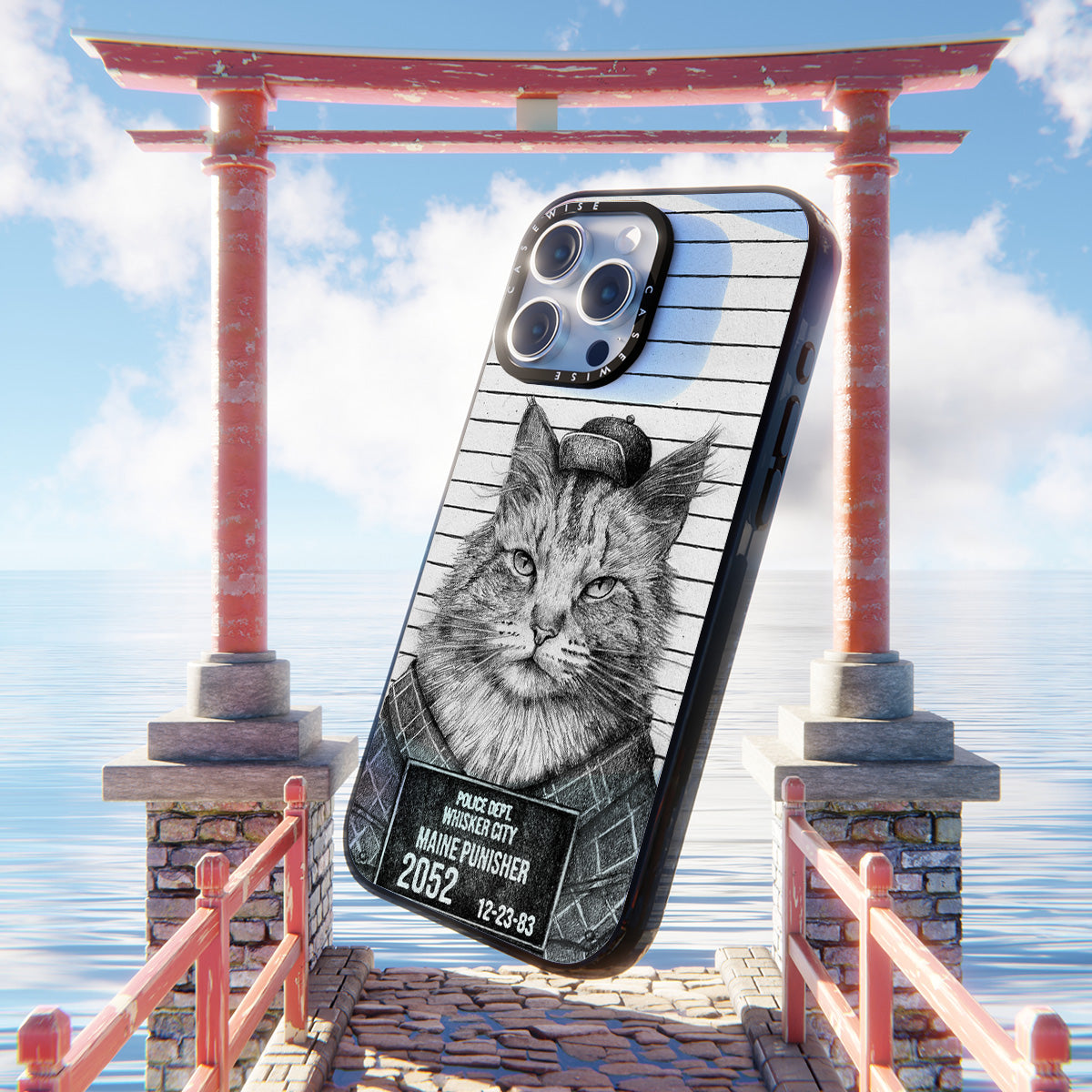 CASEWISE CASEWISE

POLICE DEPT.
WHISKER CITY
MAINE PUNISHER
2052
12-23-83