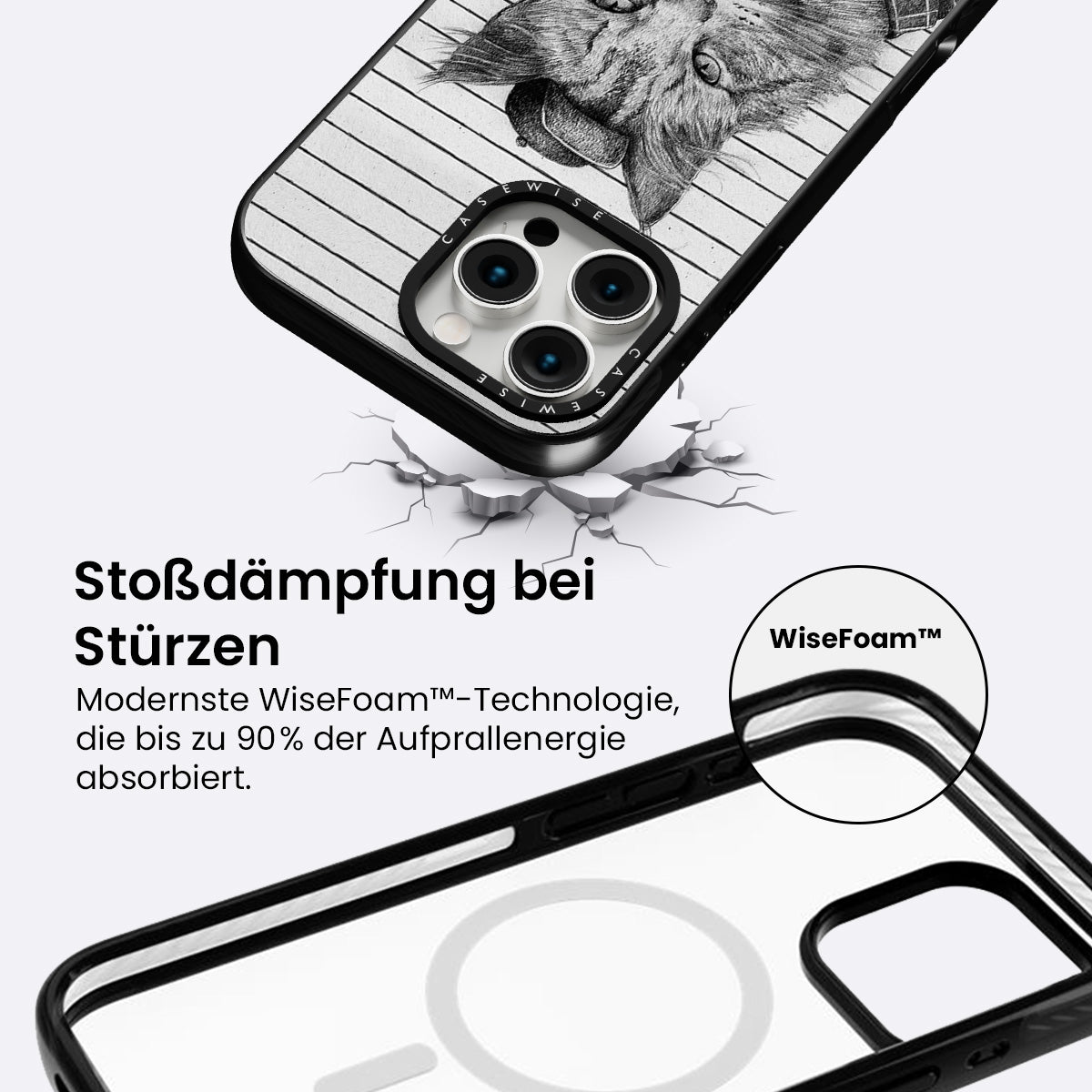 CASEWISE CASEWISE

Stoßdämpfung bei Stürzen

Modernste WiseFoam™-Technologie, die bis zu 90% der Aufprallenergie absorbiert.

WiseFoam™