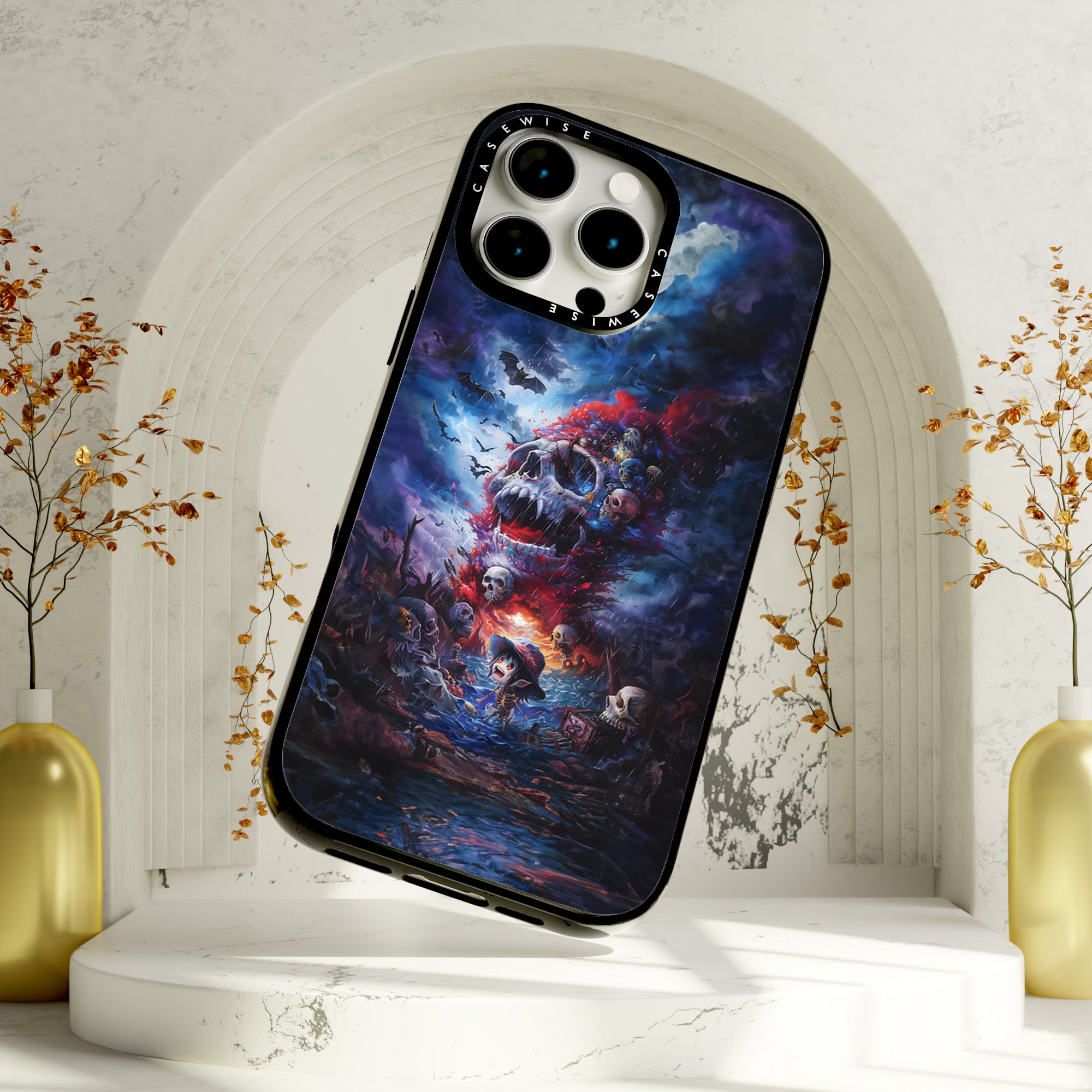 CASEWISE
CASEWISE