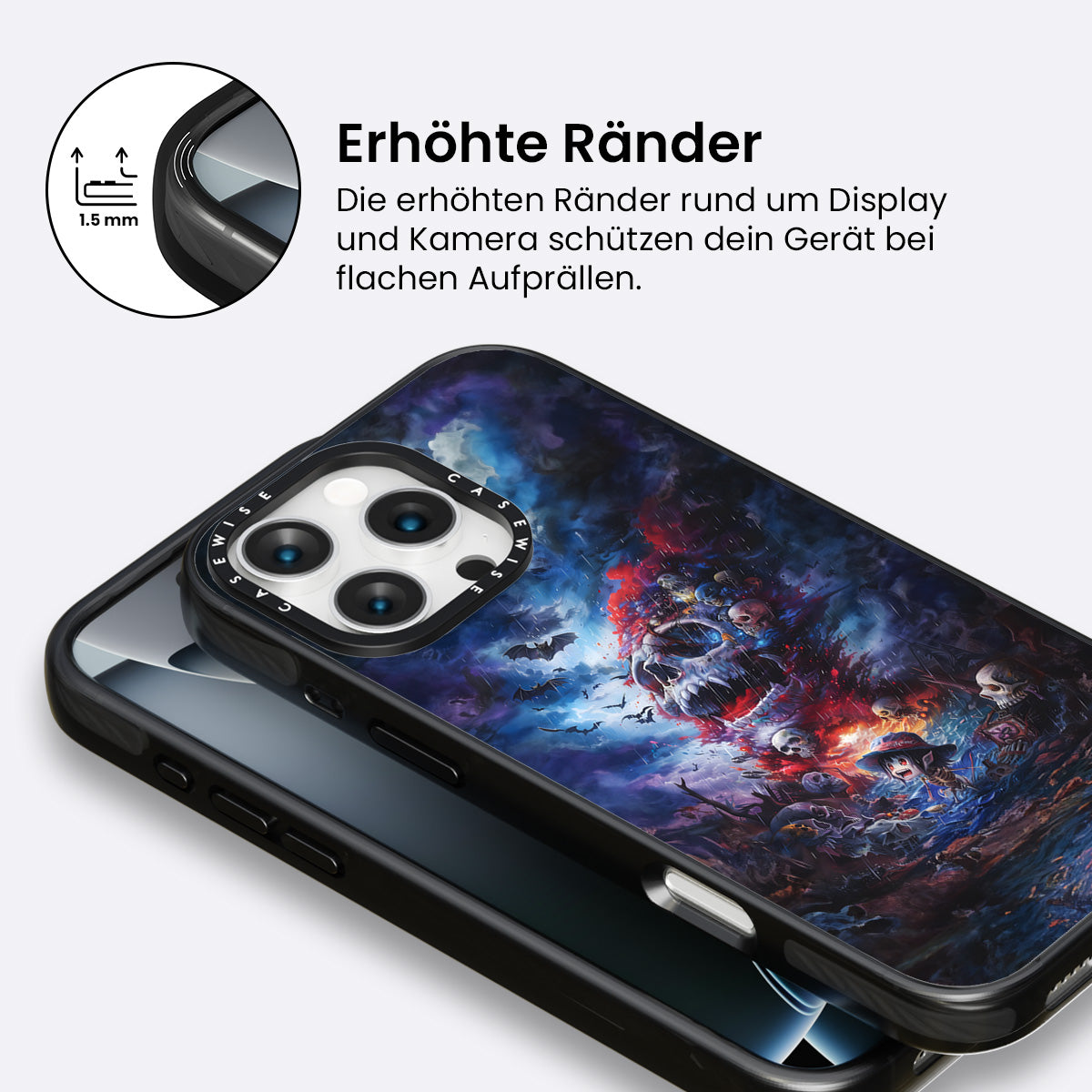 1.5 mm

Erhöhte Ränder

Die erhöhten Ränder rund um Display und Kamera schützen dein Gerät bei flachen Aufprällen.

CASEWISE CASEWISE