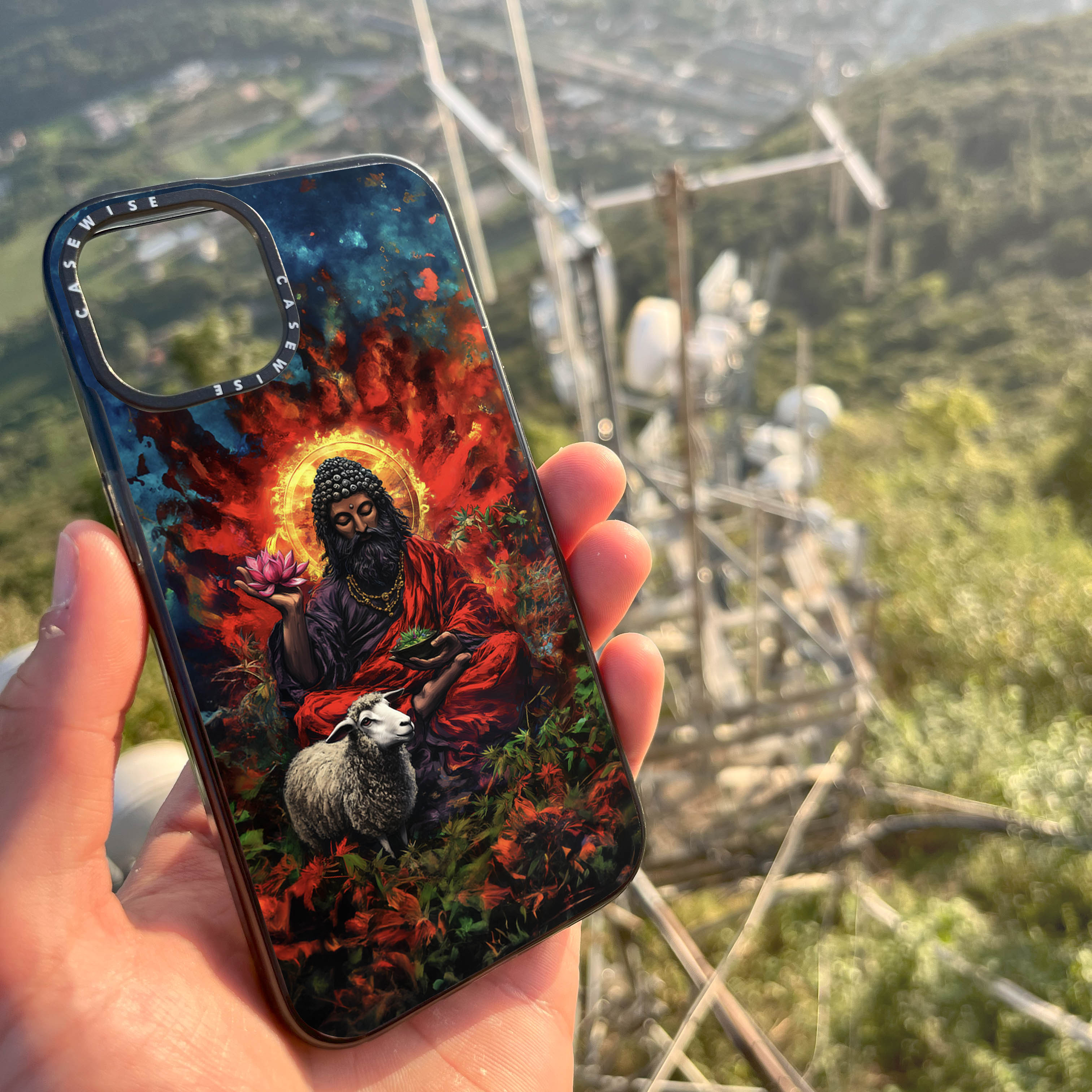 CASEWISE CASEWISE