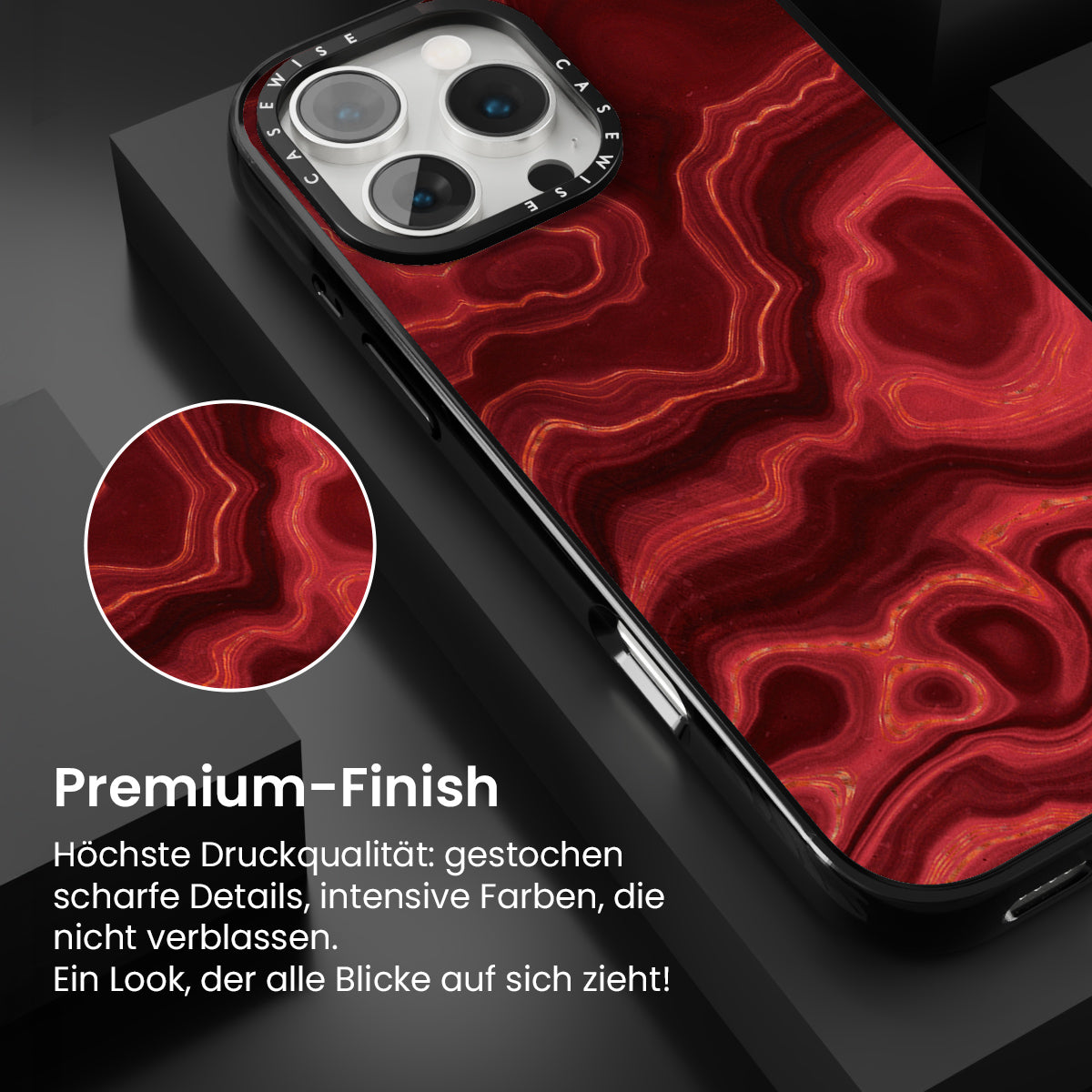 CASEWISE CASEWISE

Premium-Finish

Höchste Druckqualität: gestochen scharfe Details, intensive Farben, die nicht verblassen.
Ein Look, der alle Blicke auf sich zieht!