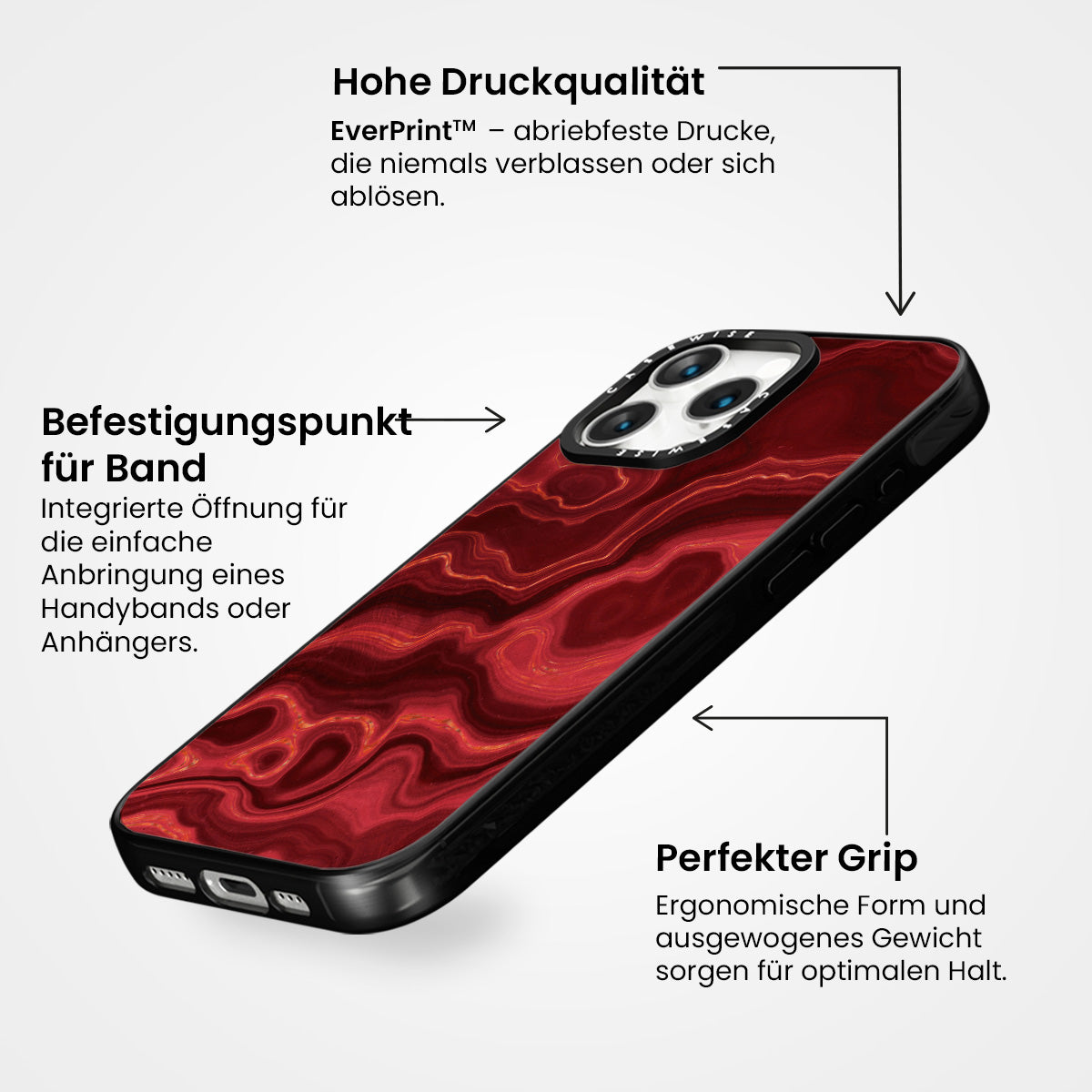 Hohe Druckqualität

EverPrint™ – abriebfeste Drucke, die niemals verblassen oder sich ablösen.

Befestigungspunkt für Band

Integrierte Öffnung für die einfache Anbringung eines Handybands oder Anhängers.

CASEWISE

CASEWISE

Perfekter Grip

Ergonomische Form und ausgewogenes Gewicht sorgen für optimalen Halt.