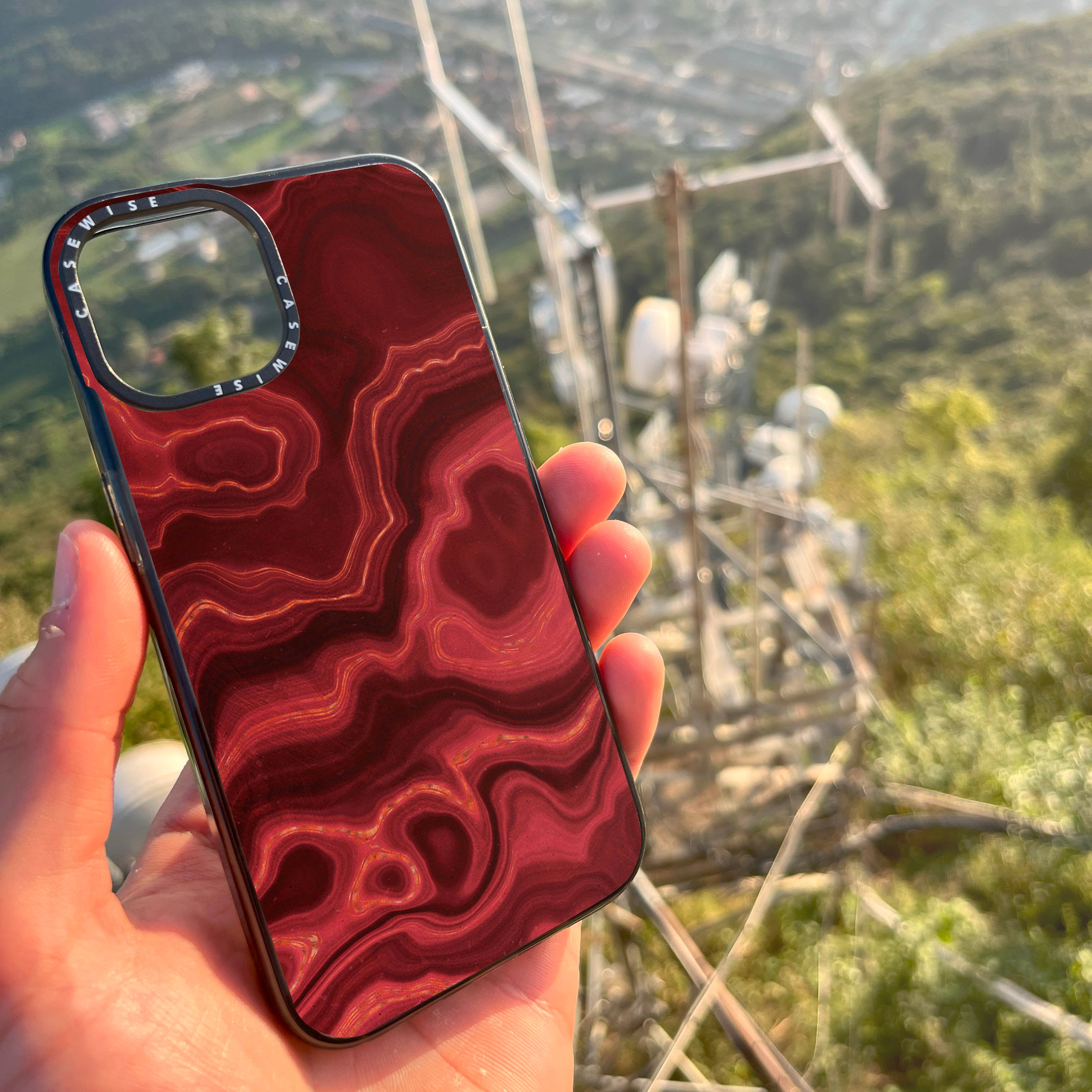 CASEWISE CASEWISE