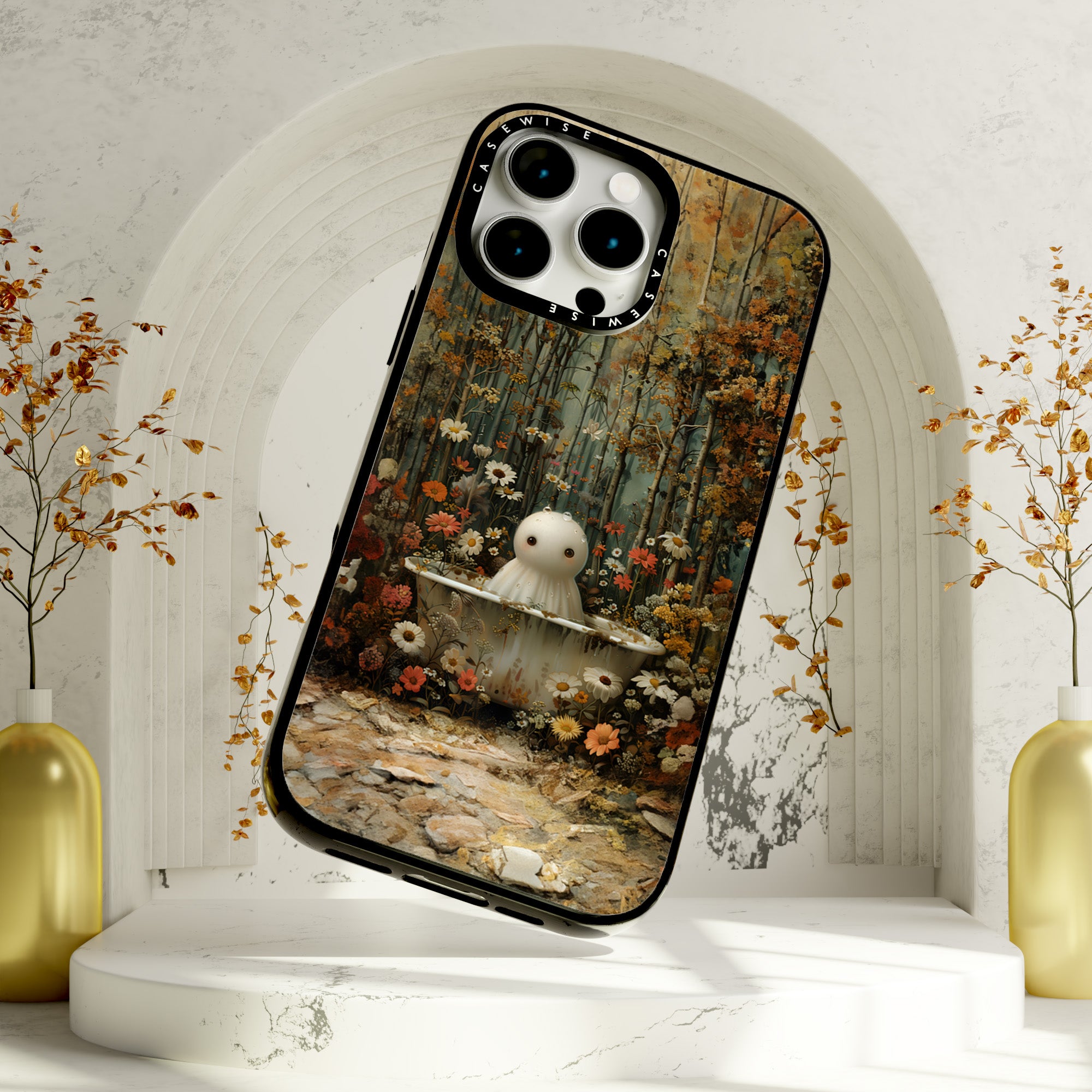 CASEWISE
CASEWISE