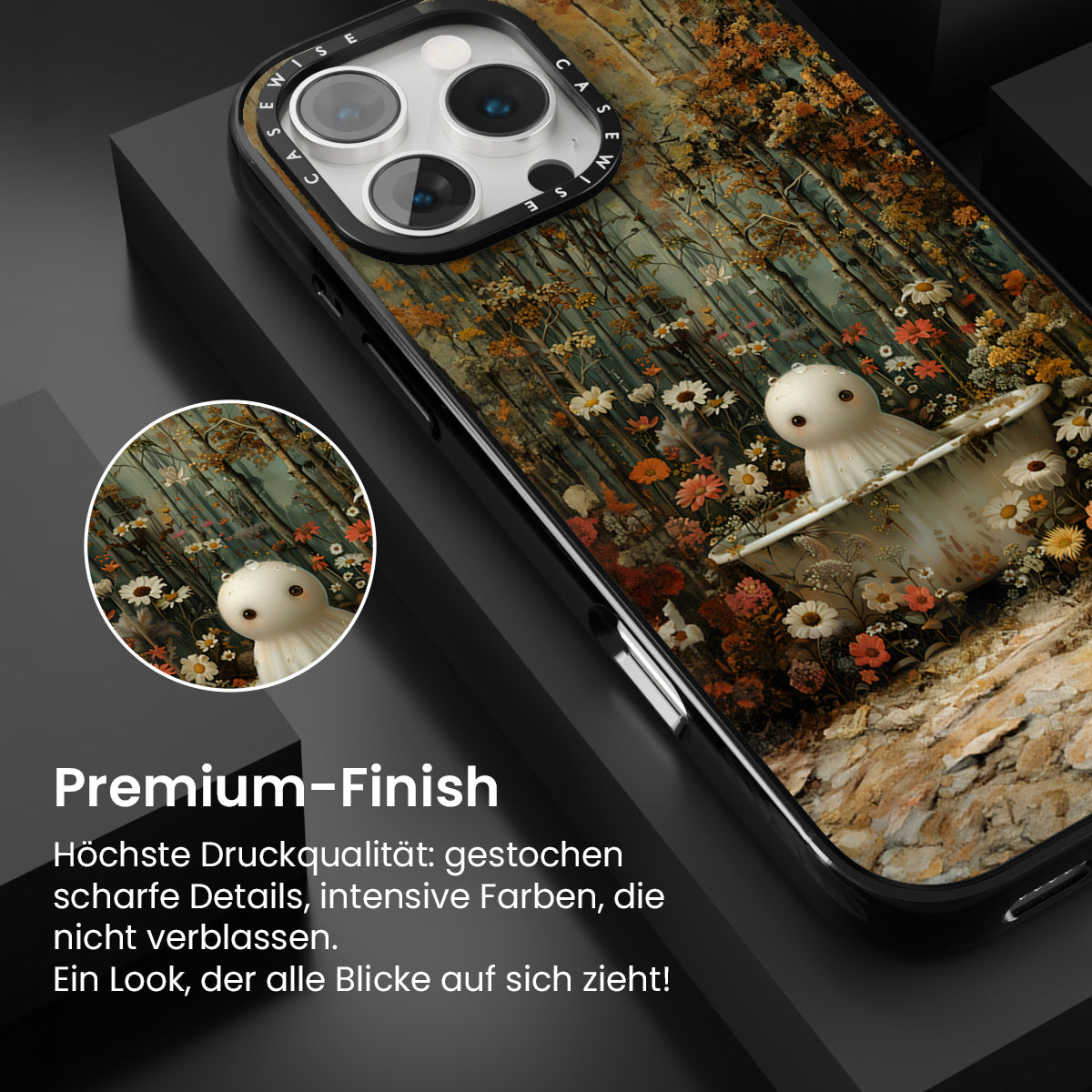 CASEWISE CASEWISE

Premium-Finish

Höchste Druckqualität: gestochen scharfe Details, intensive Farben, die nicht verblassen.
Ein Look, der alle Blicke auf sich zieht!