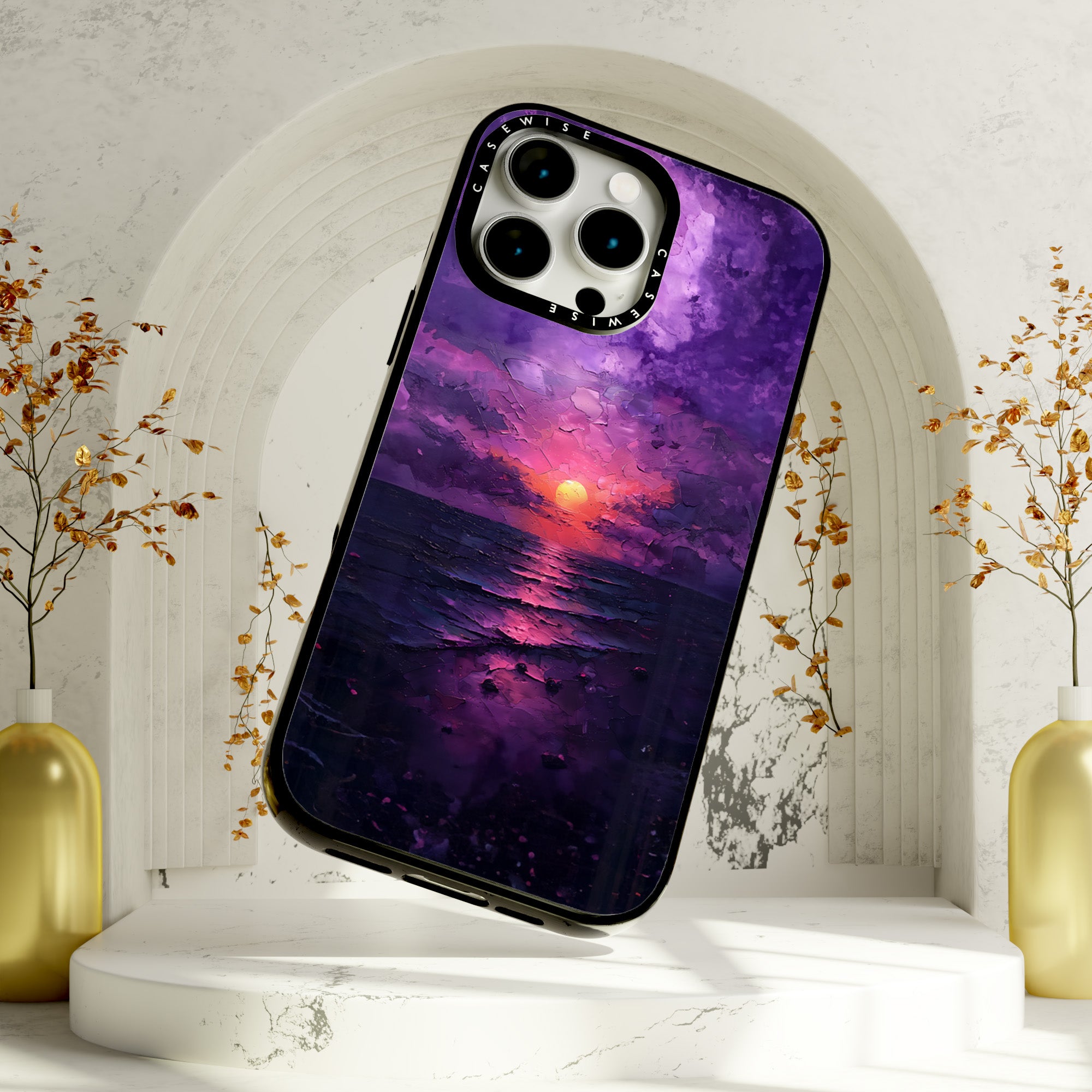 CASEWISE CASEWISE