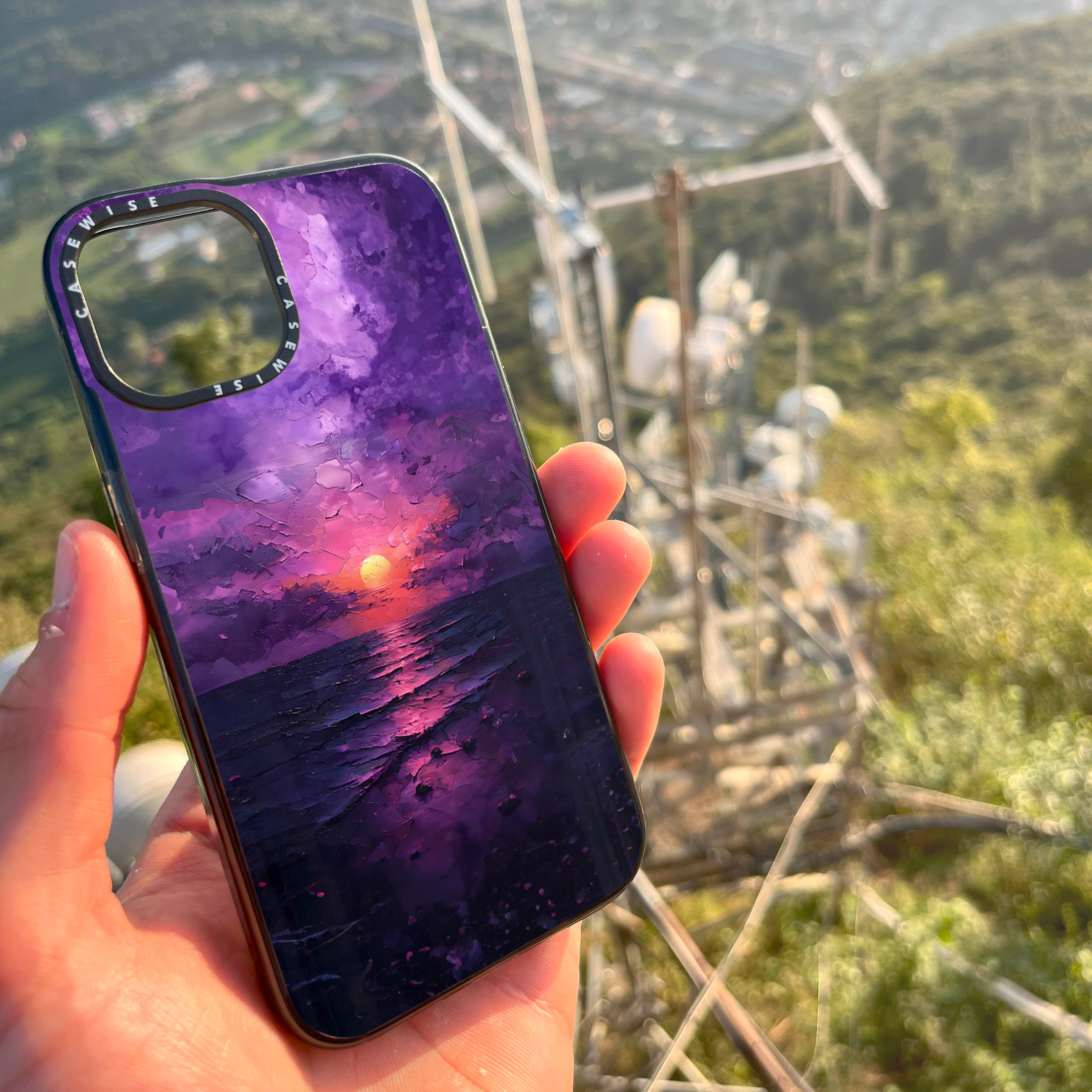 CASEWISE
CASEWISE