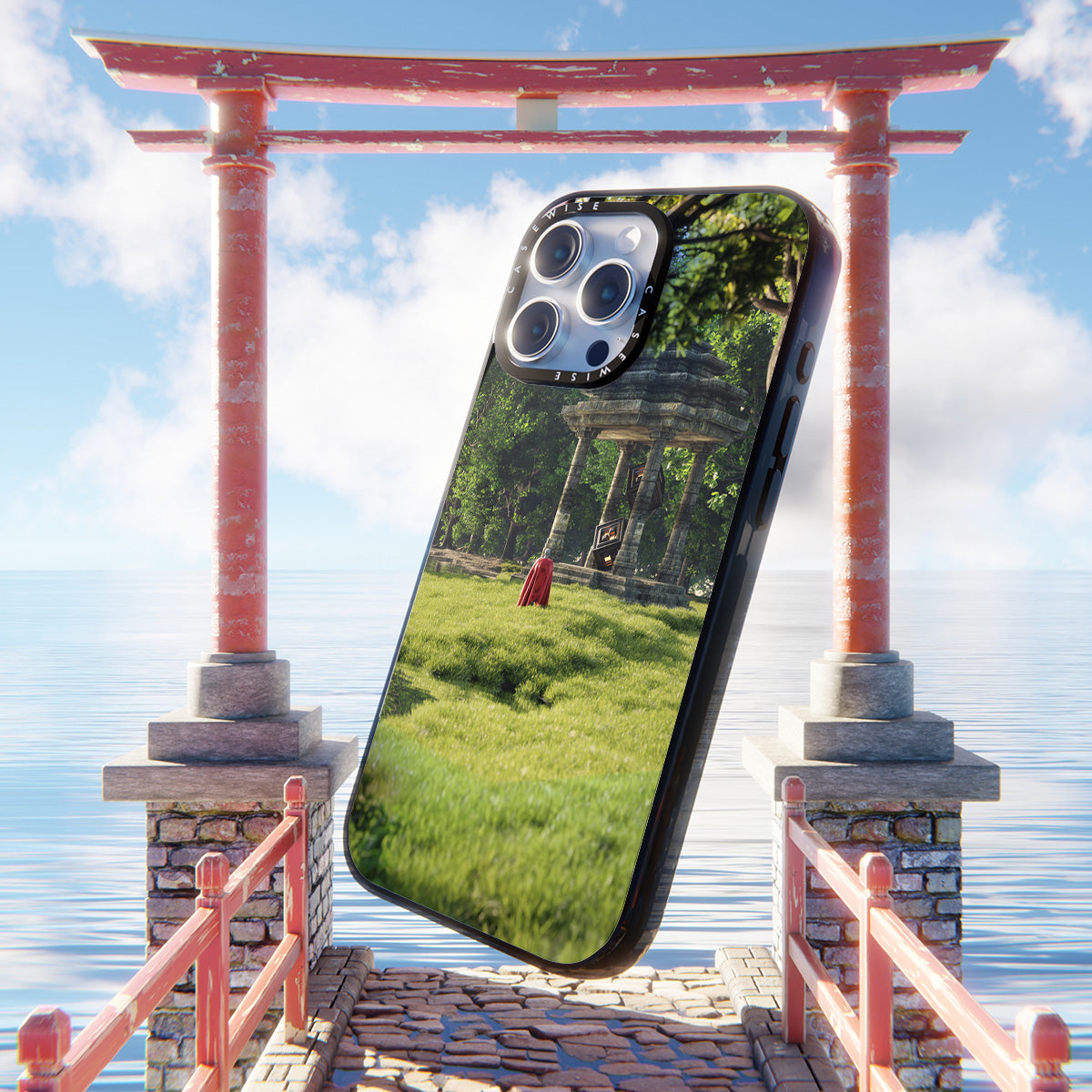 CASEWISE CASEWISE