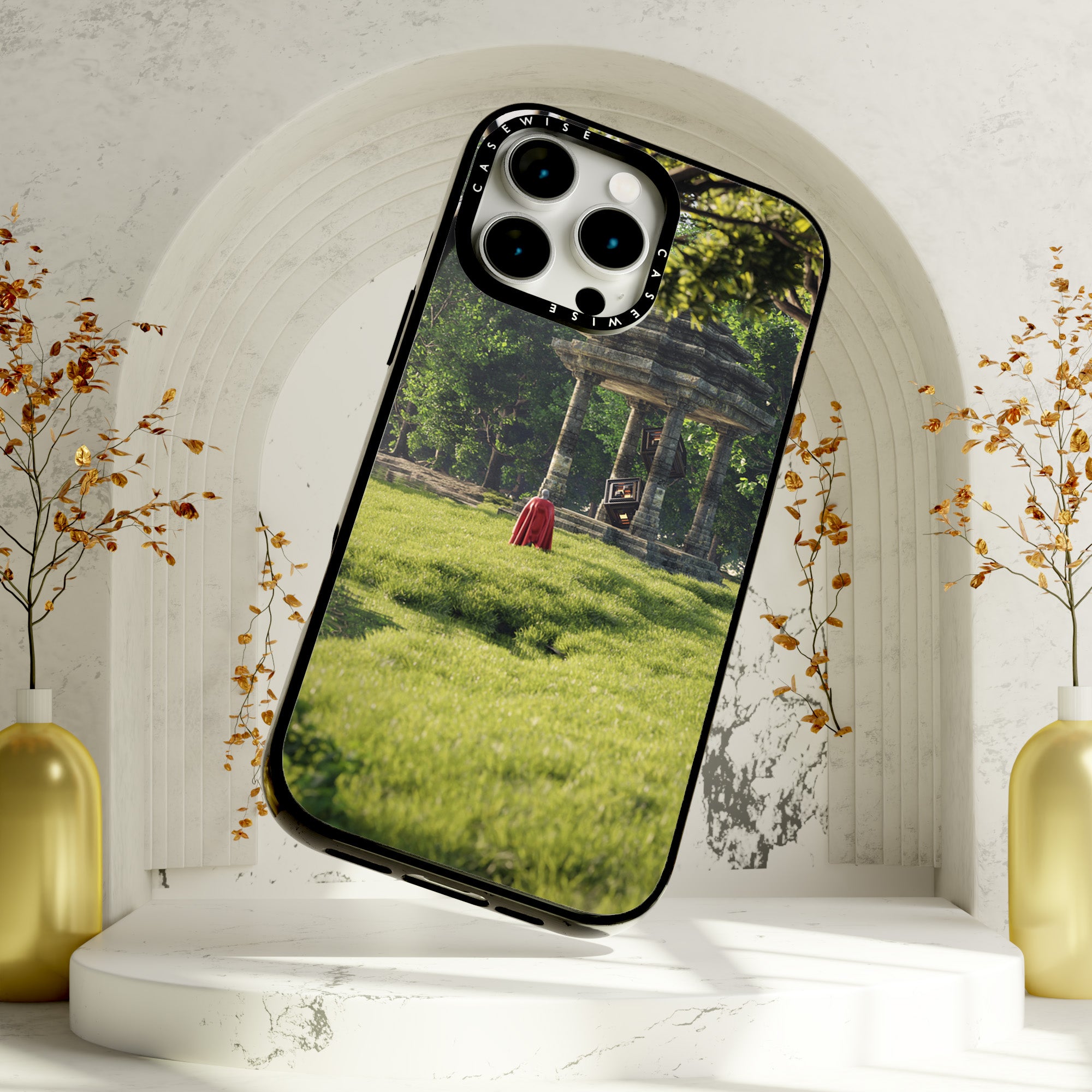 CASEWISE
CASEWISE