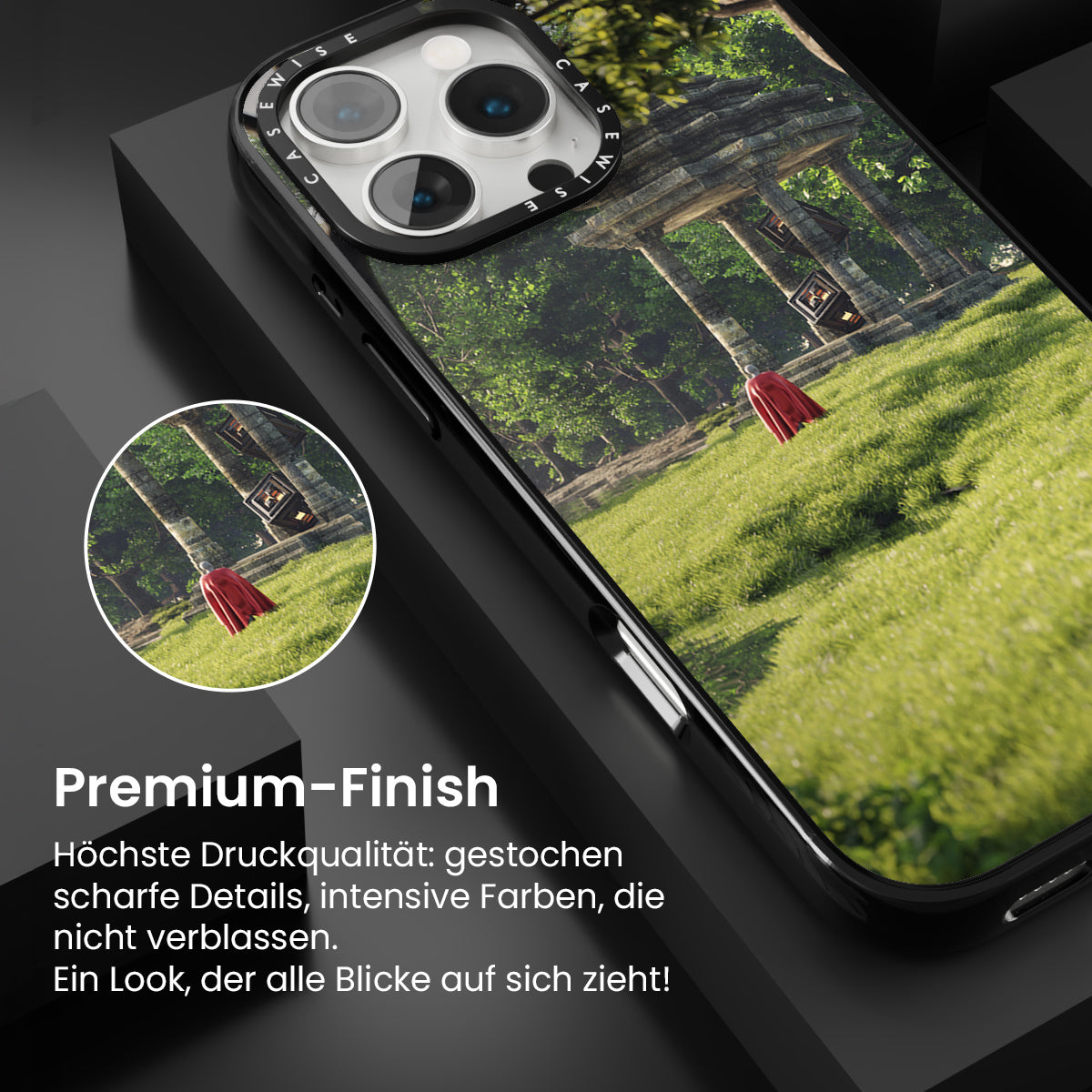 CASEWISE CASEWISE

Premium-Finish

Höchste Druckqualität: gestochen scharfe Details, intensive Farben, die nicht verblassen.
Ein Look, der alle Blicke auf sich zieht!