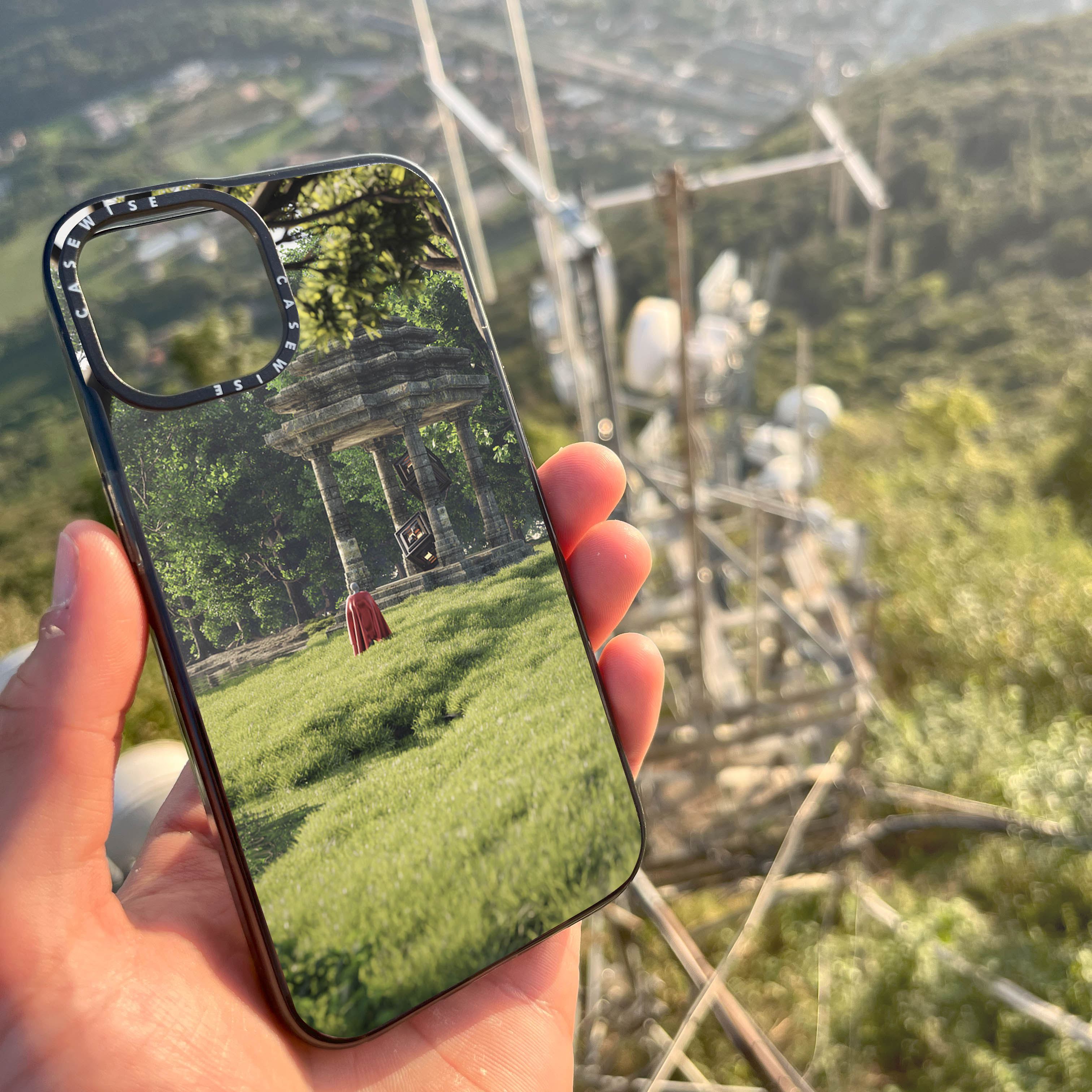 CASEWISE CASEWISE