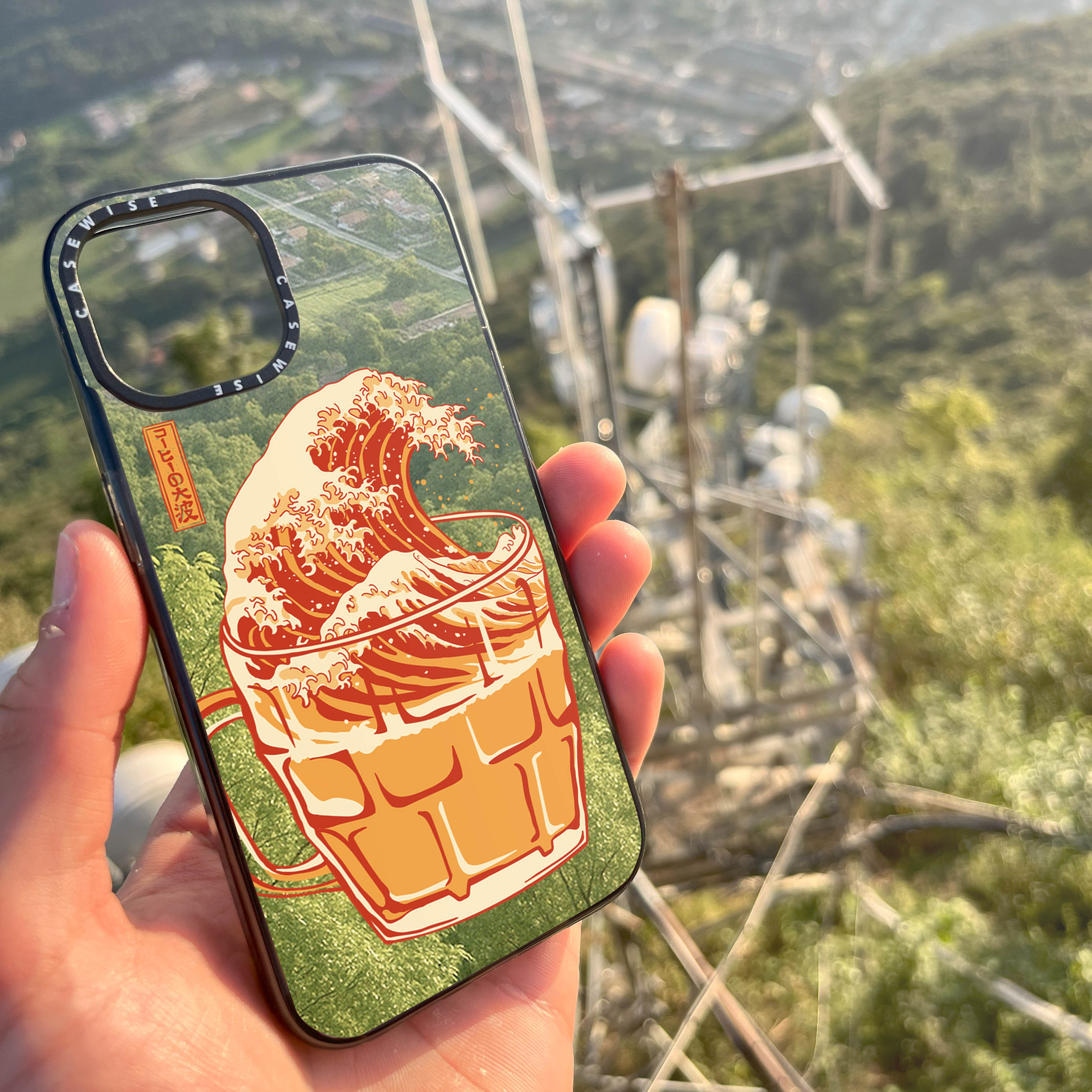 CASEWISE
CASEWISE
コーヒーの大波