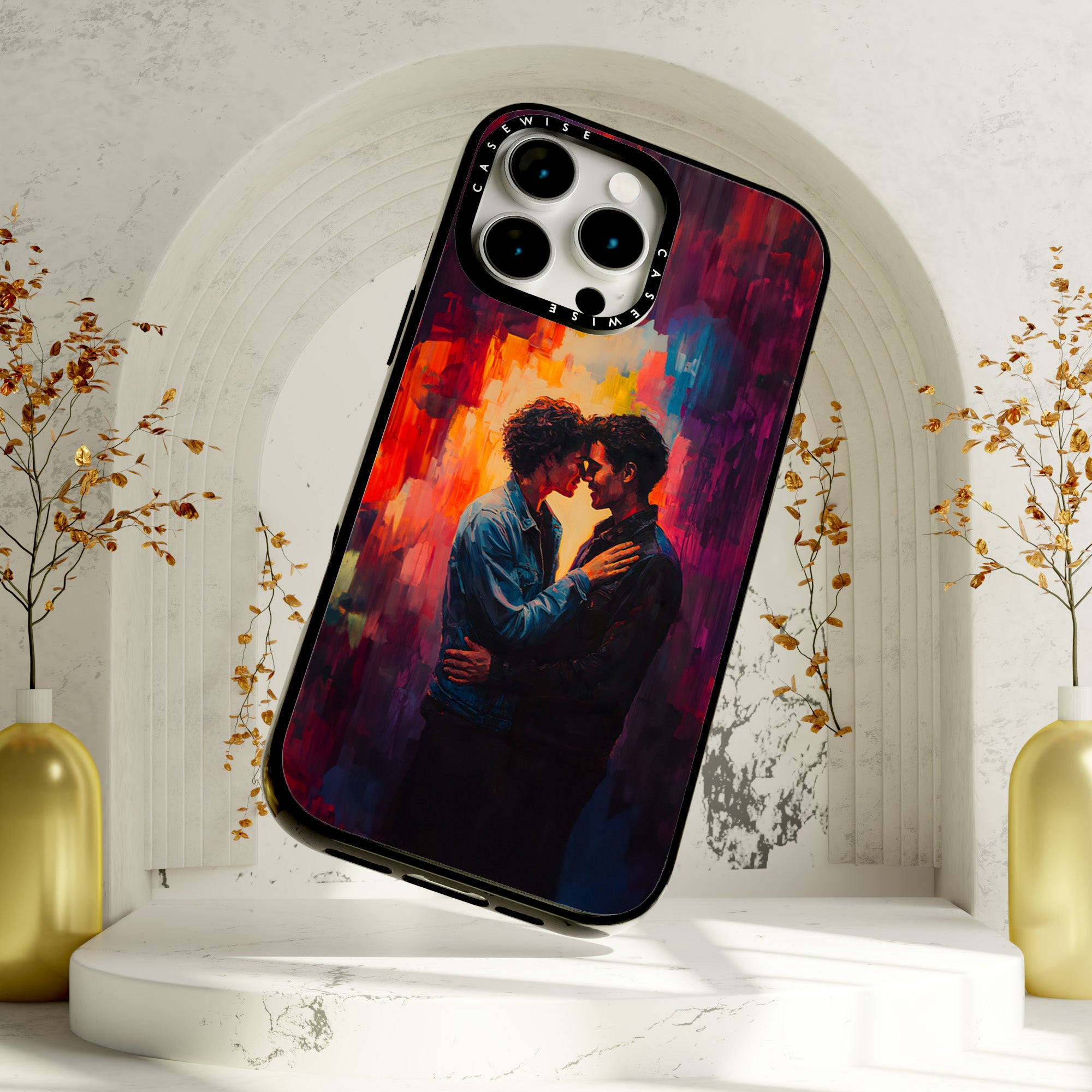 CASEWISE
CASEWISE