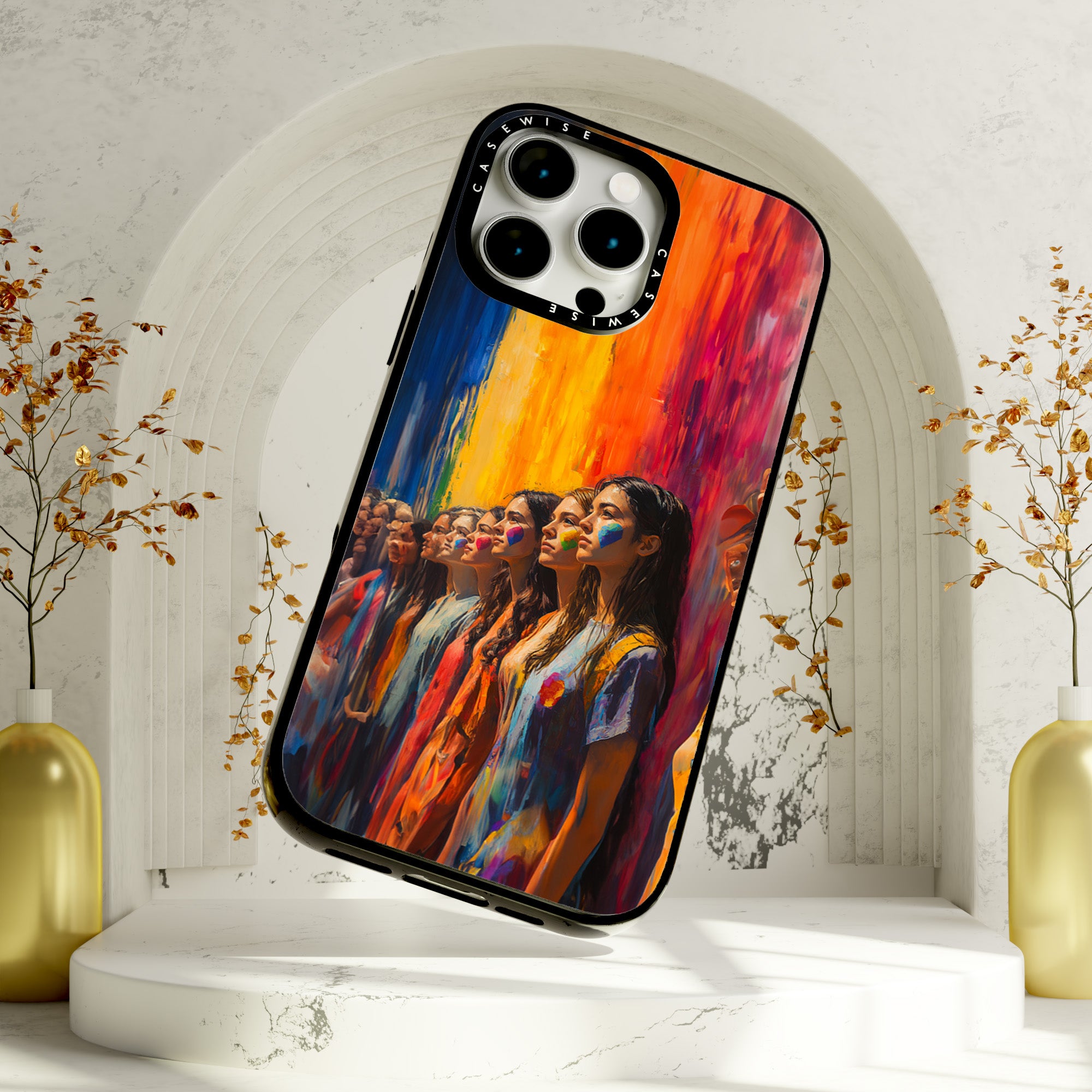 CASEWISE
CASEWISE