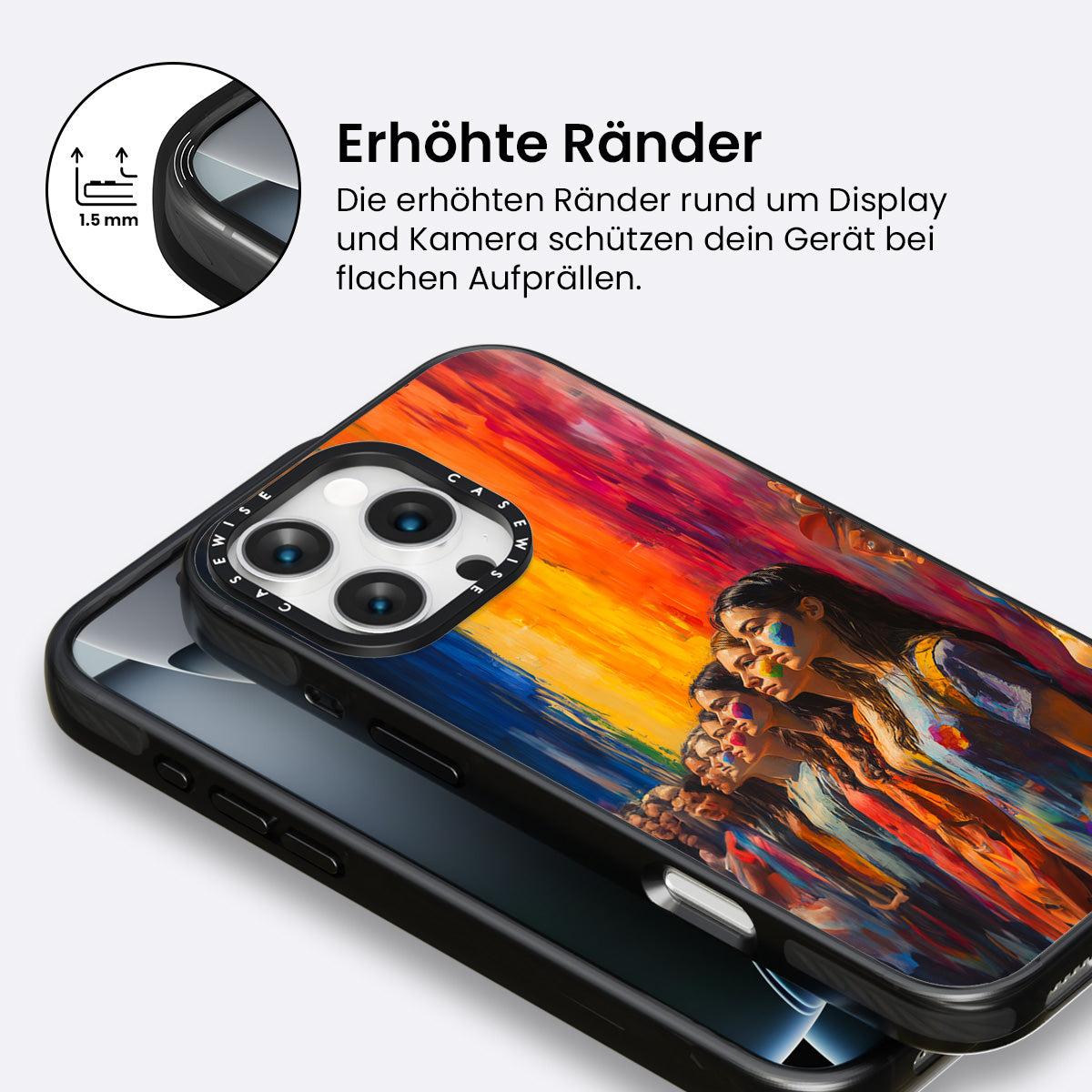 1.5 mm

Erhöhte Ränder

Die erhöhten Ränder rund um Display und Kamera schützen dein Gerät bei flachen Aufprällen.

CASEWISE CASEWISE