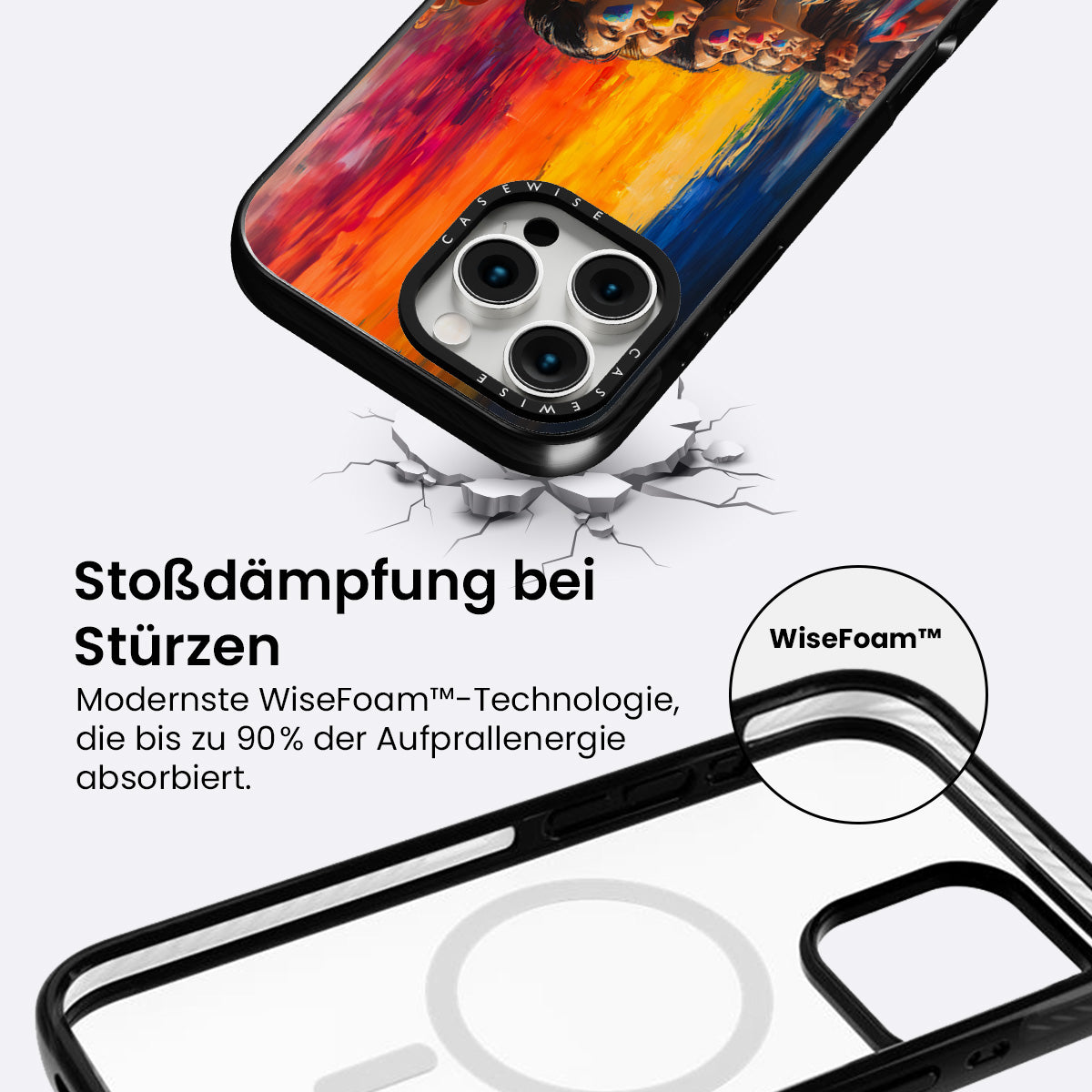 CASEWISE

CASEWISE

Stoßdämpfung bei Stürzen

Modernste WiseFoam™-Technologie, die bis zu 90% der Aufprallenergie absorbiert.

WiseFoam™