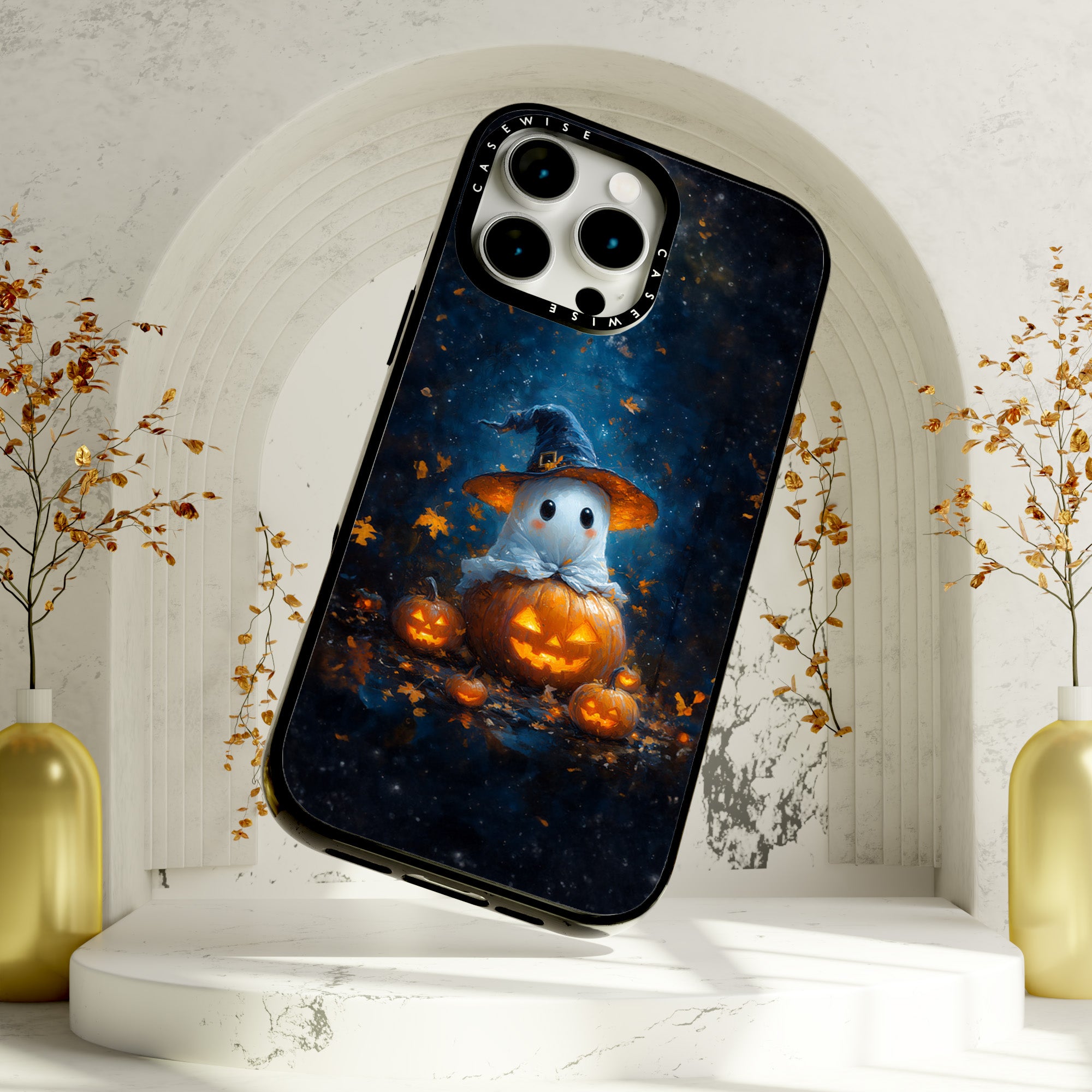 CASEWISE
CASEWISE