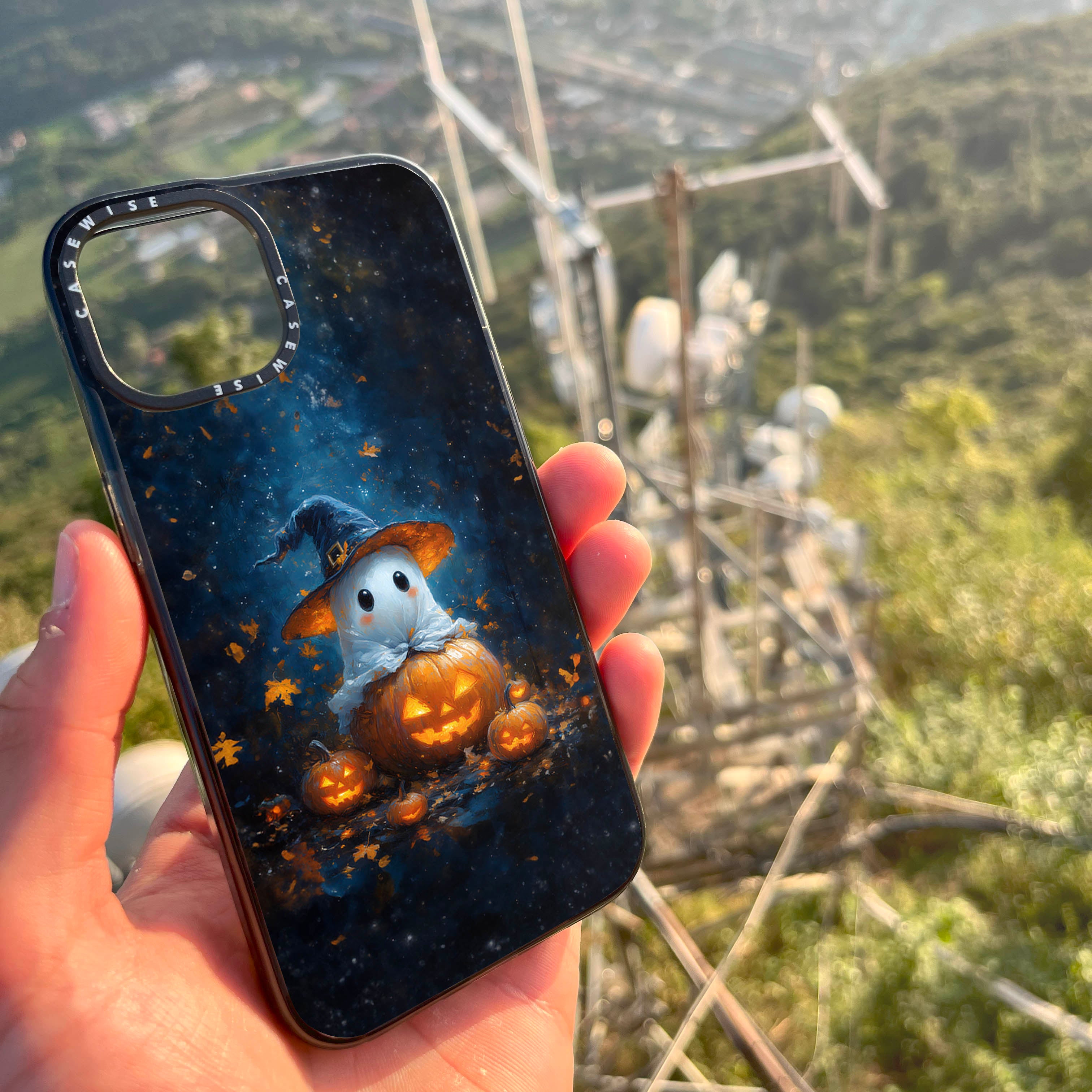 CASEWISE CASEWISE