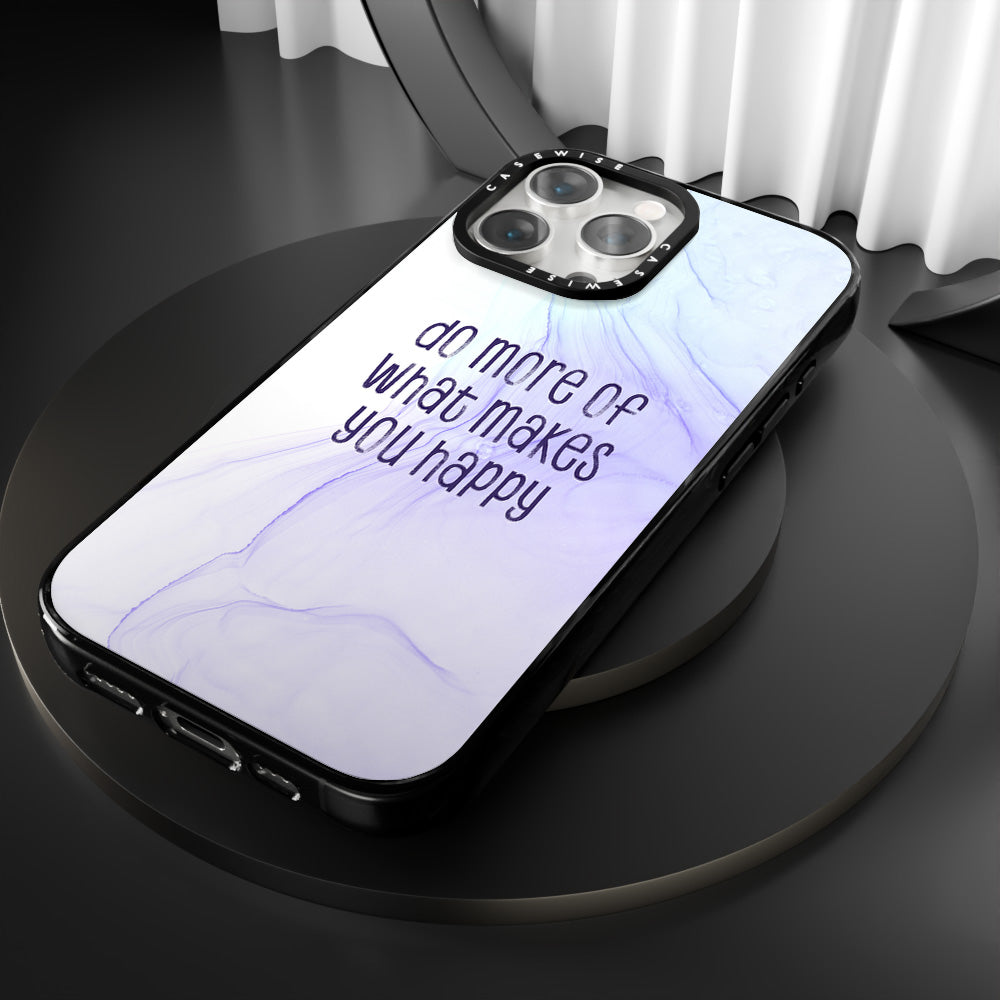 CASEWISE CASEWISE

do more of
what makes
you happy