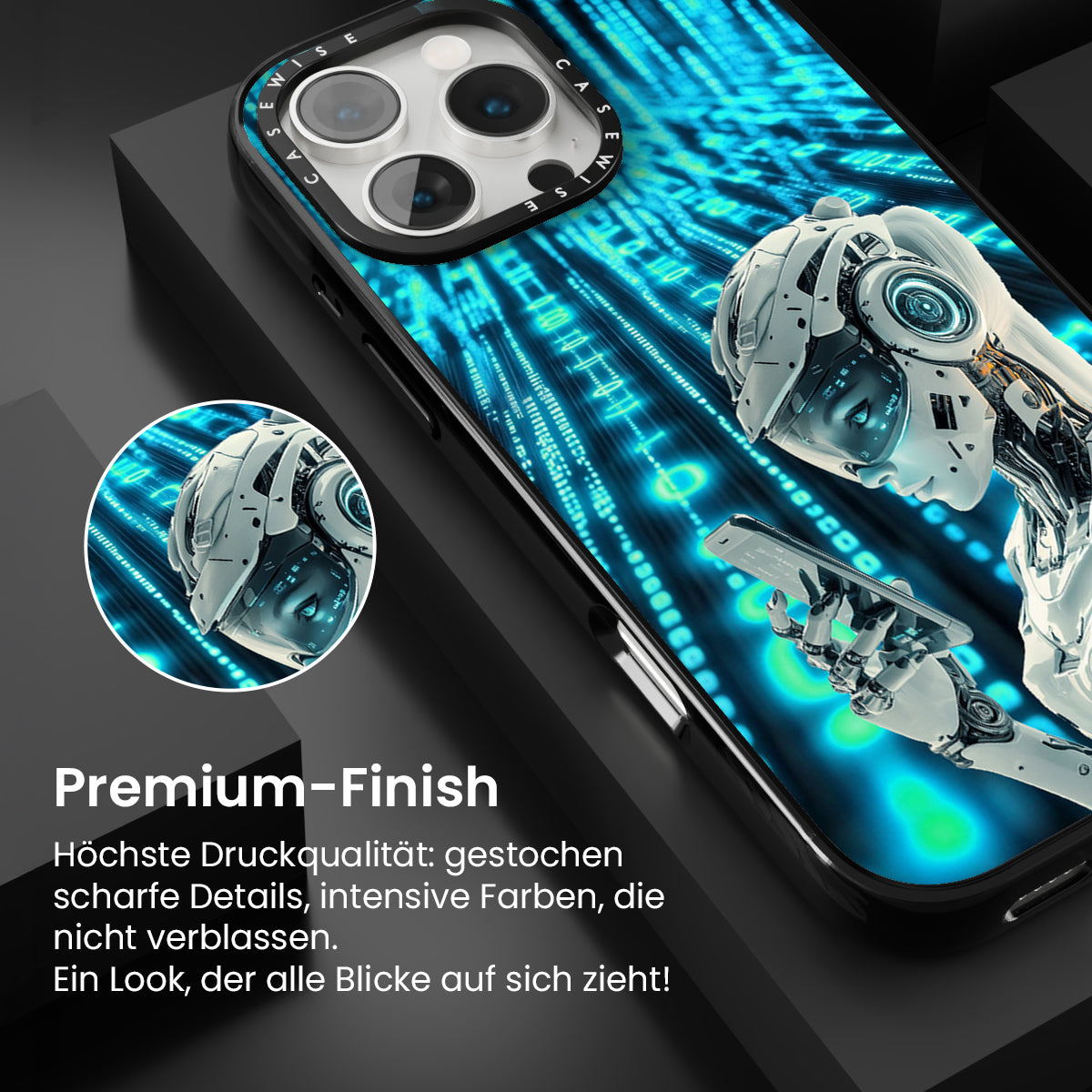 CASEWISE CASEWISE

Premium-Finish

Höchste Druckqualität: gestochen scharfe Details, intensive Farben, die nicht verblassen.
Ein Look, der alle Blicke auf sich zieht!