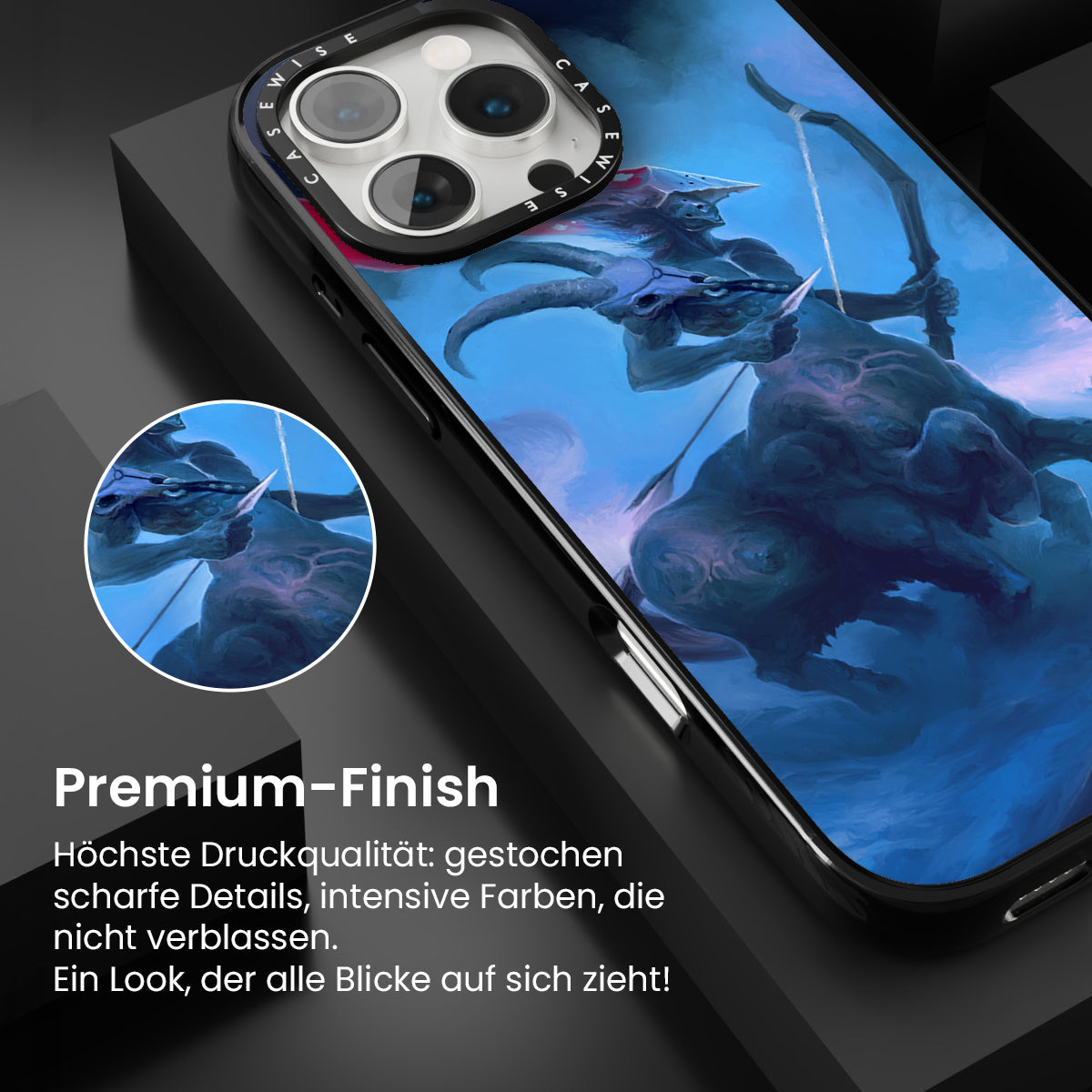 CASEWISE CASEWISE

Premium-Finish

Höchste Druckqualität: gestochen scharfe Details, intensive Farben, die nicht verblassen.
Ein Look, der alle Blicke auf sich zieht!