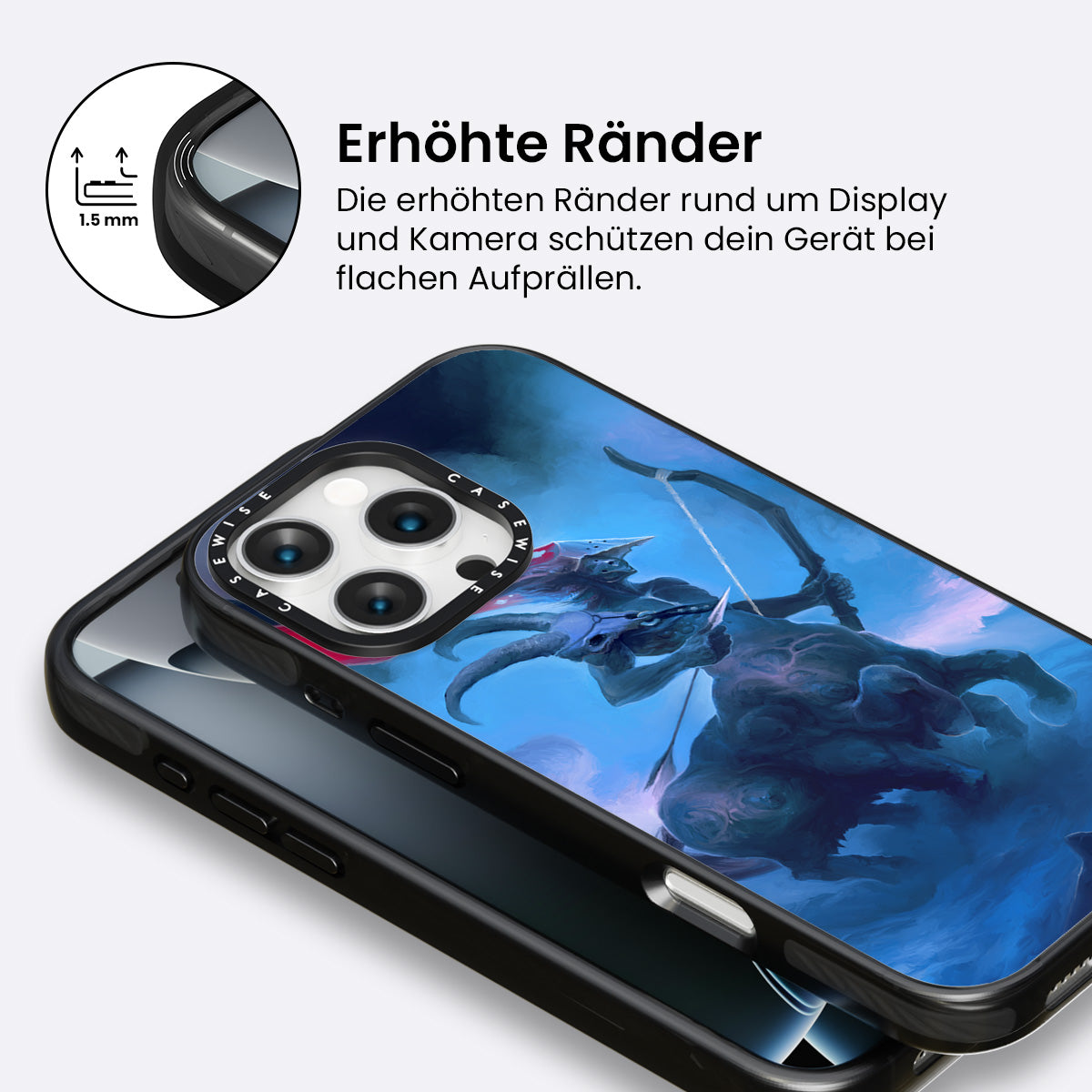 1.5 mm

Erhöhte Ränder

Die erhöhten Ränder rund um Display und Kamera schützen dein Gerät bei flachen Aufprällen.

CASEWISE CASEWISE