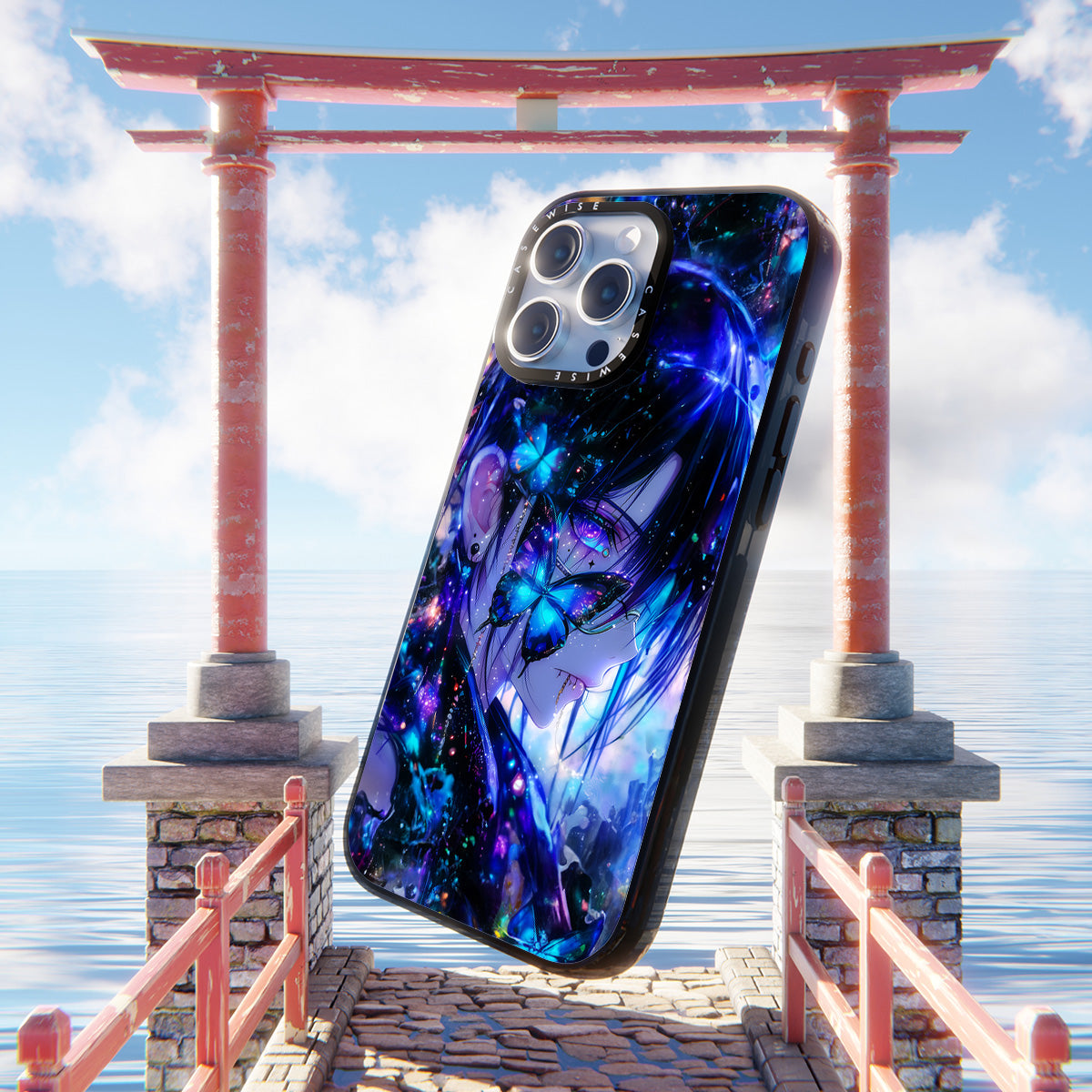 CASEWISE CASEWISE