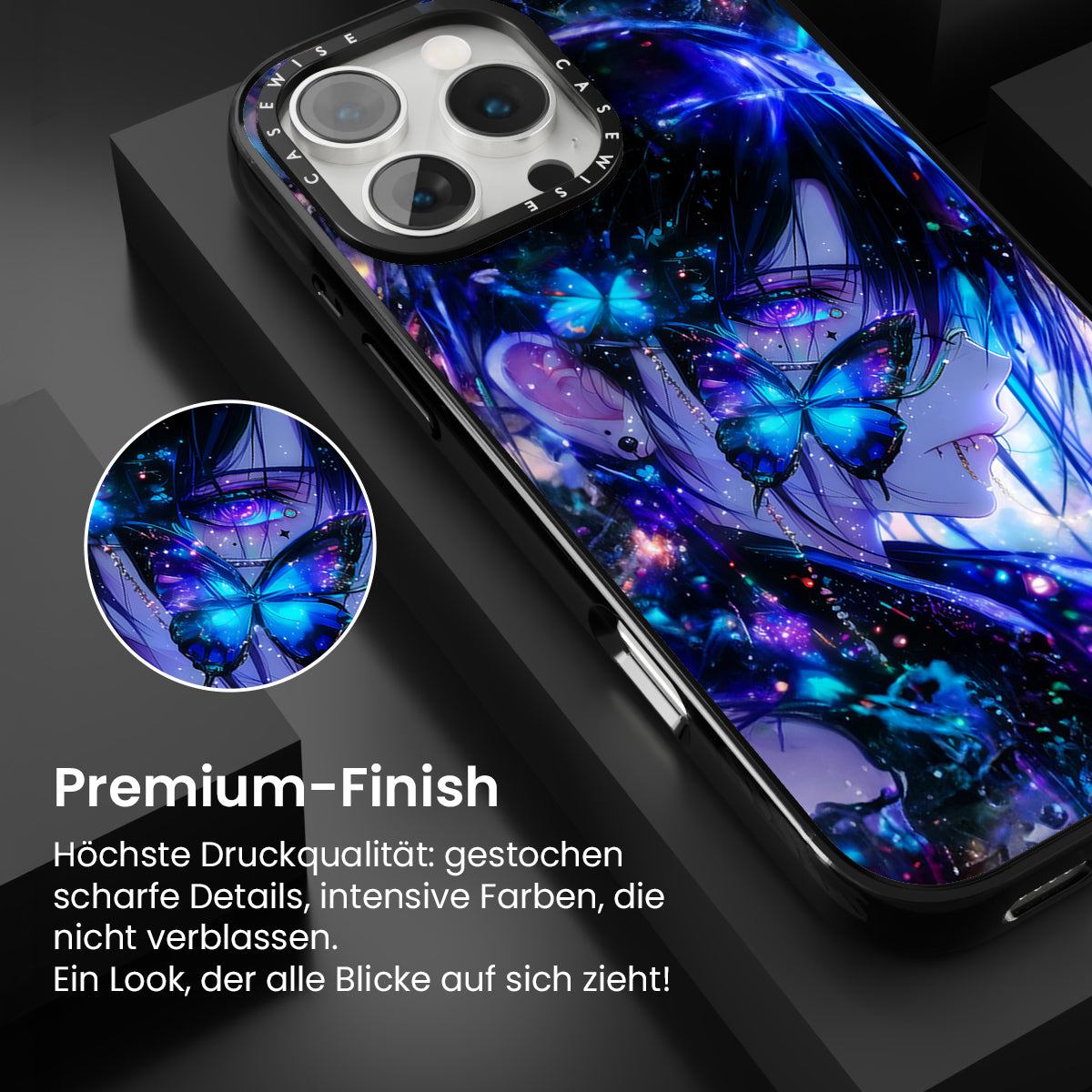 CASEWISE CASEWISE

Premium-Finish

Höchste Druckqualität: gestochen scharfe Details, intensive Farben, die nicht verblassen.
Ein Look, der alle Blicke auf sich zieht!