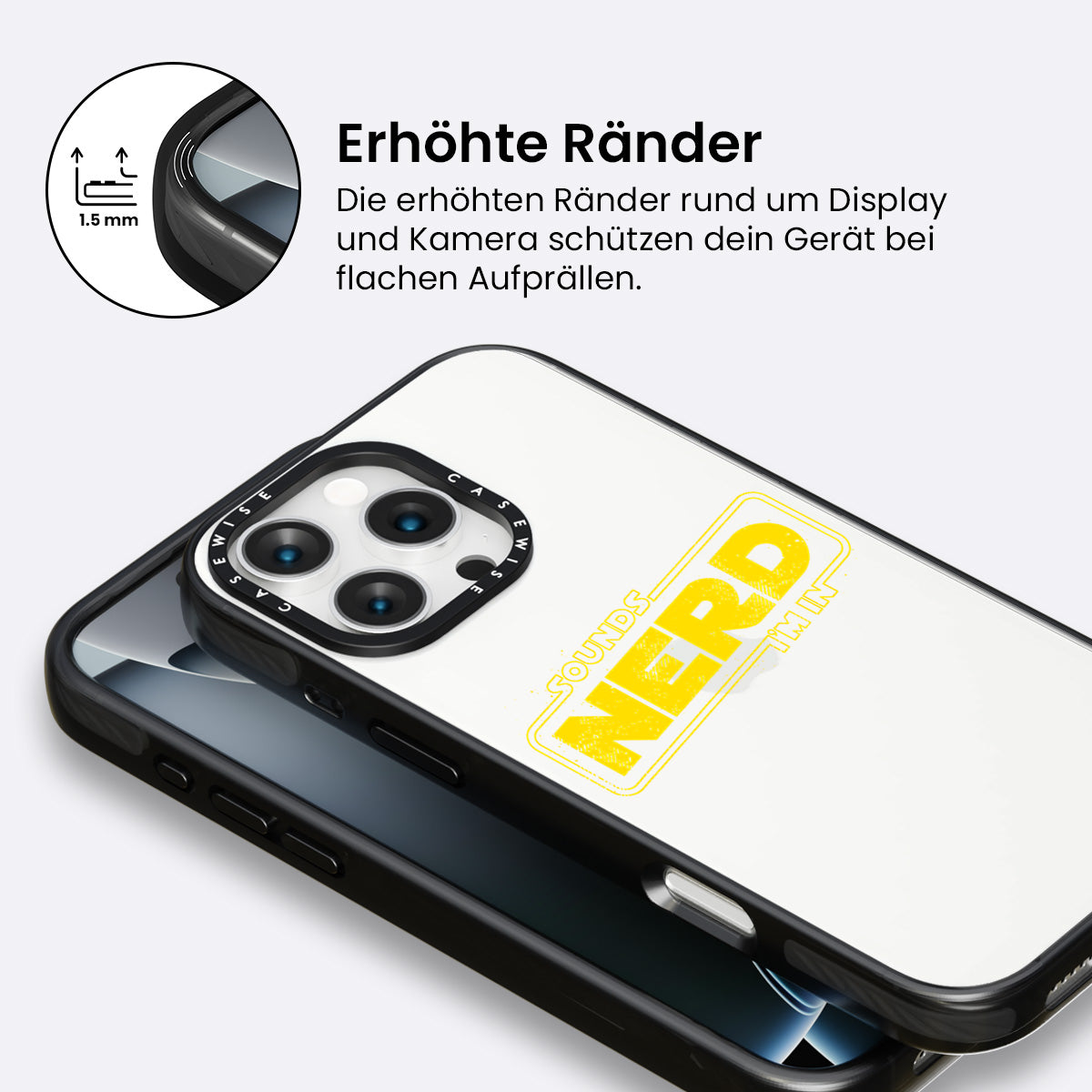 1.5 mm

Erhöhte Ränder

Die erhöhten Ränder rund um Display und Kamera schützen dein Gerät bei flachen Aufprällen.

CASEWISE CASEWISE

SOUNDS NERD I'M IN