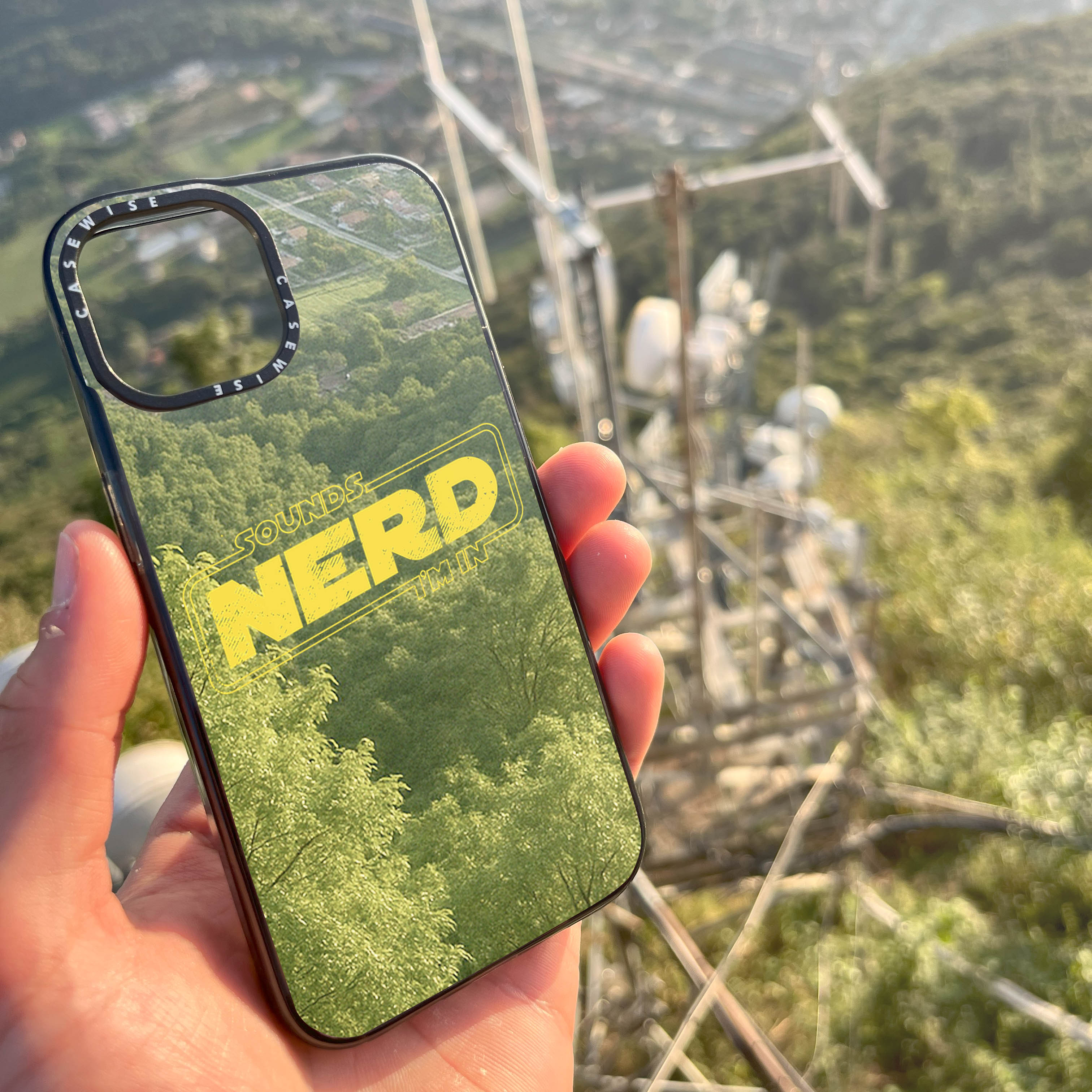 CASEWISE CASEWISE

SOUNDS
NERD
I'M IN