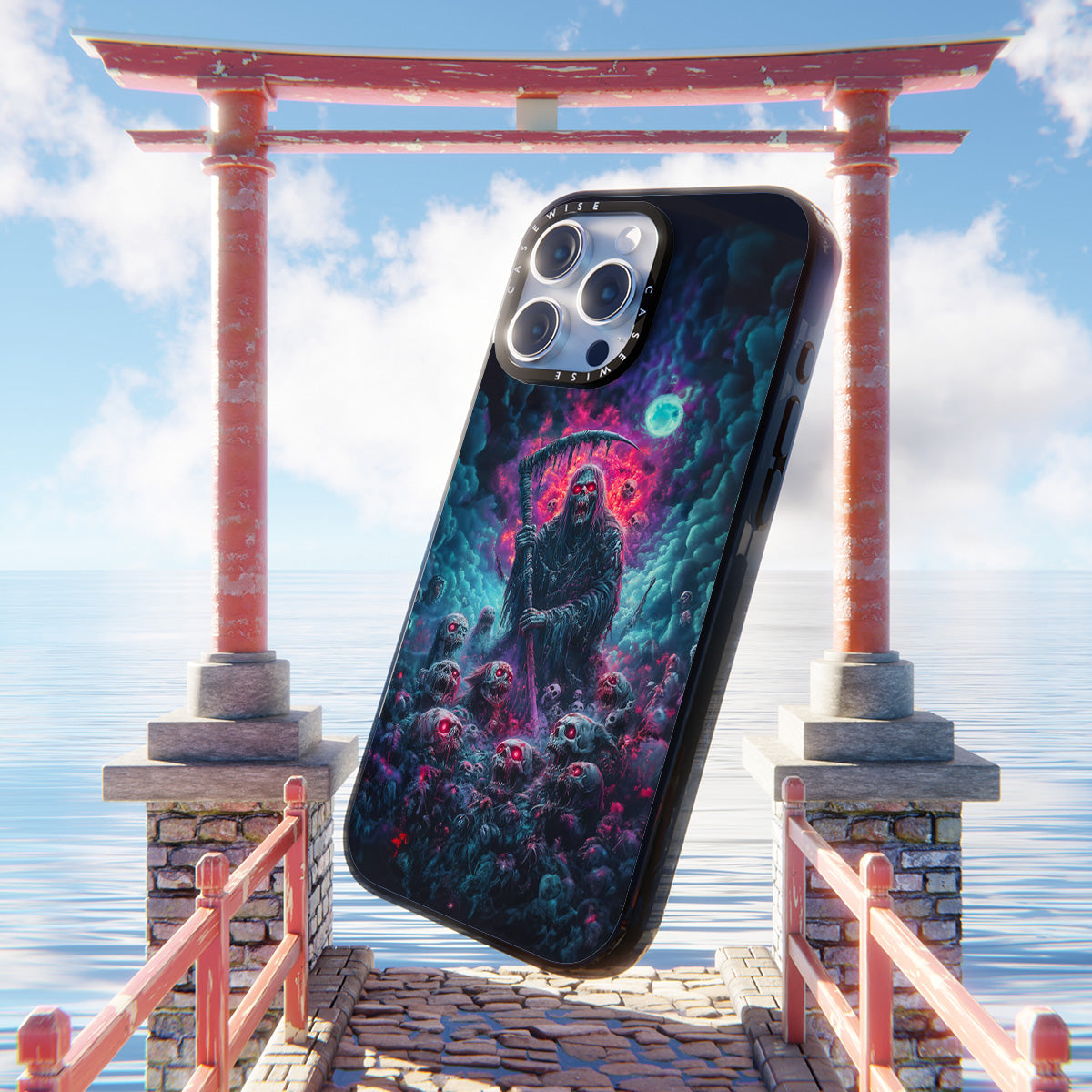 CASEWISE CASEWISE