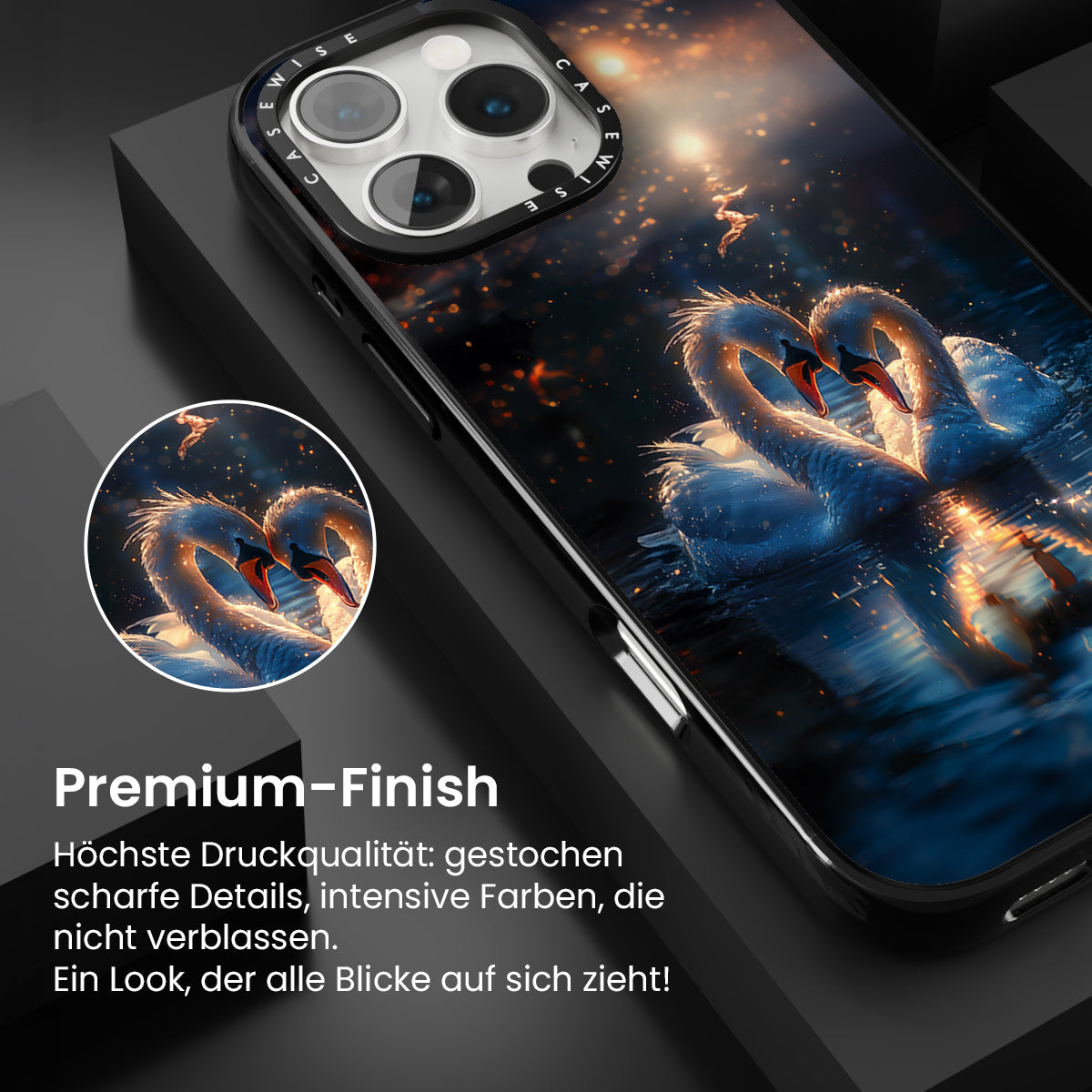 CASEWISE CASEWISE

Premium-Finish

Höchste Druckqualität: gestochen scharfe Details, intensive Farben, die nicht verblassen.
Ein Look, der alle Blicke auf sich zieht!