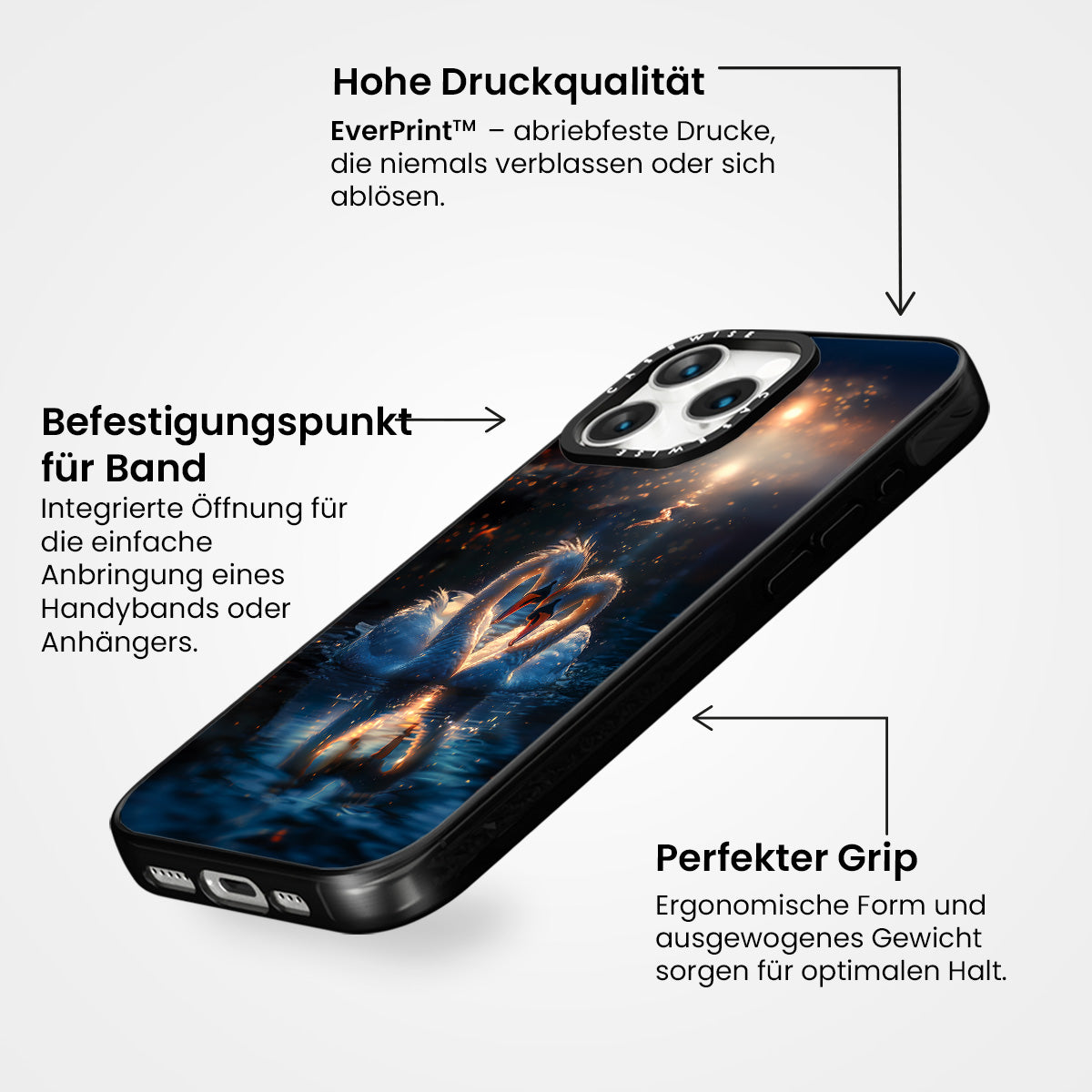 Hohe Druckqualität

EverPrint™ – abriebfeste Drucke, die niemals verblassen oder sich ablösen.

Befestigungspunkt für Band

Integrierte Öffnung für die einfache Anbringung eines Handybands oder Anhängers.

CASEWISE

CASEWISE

Perfekter Grip

Ergonomische Form und ausgewogenes Gewicht sorgen für optimalen Halt.