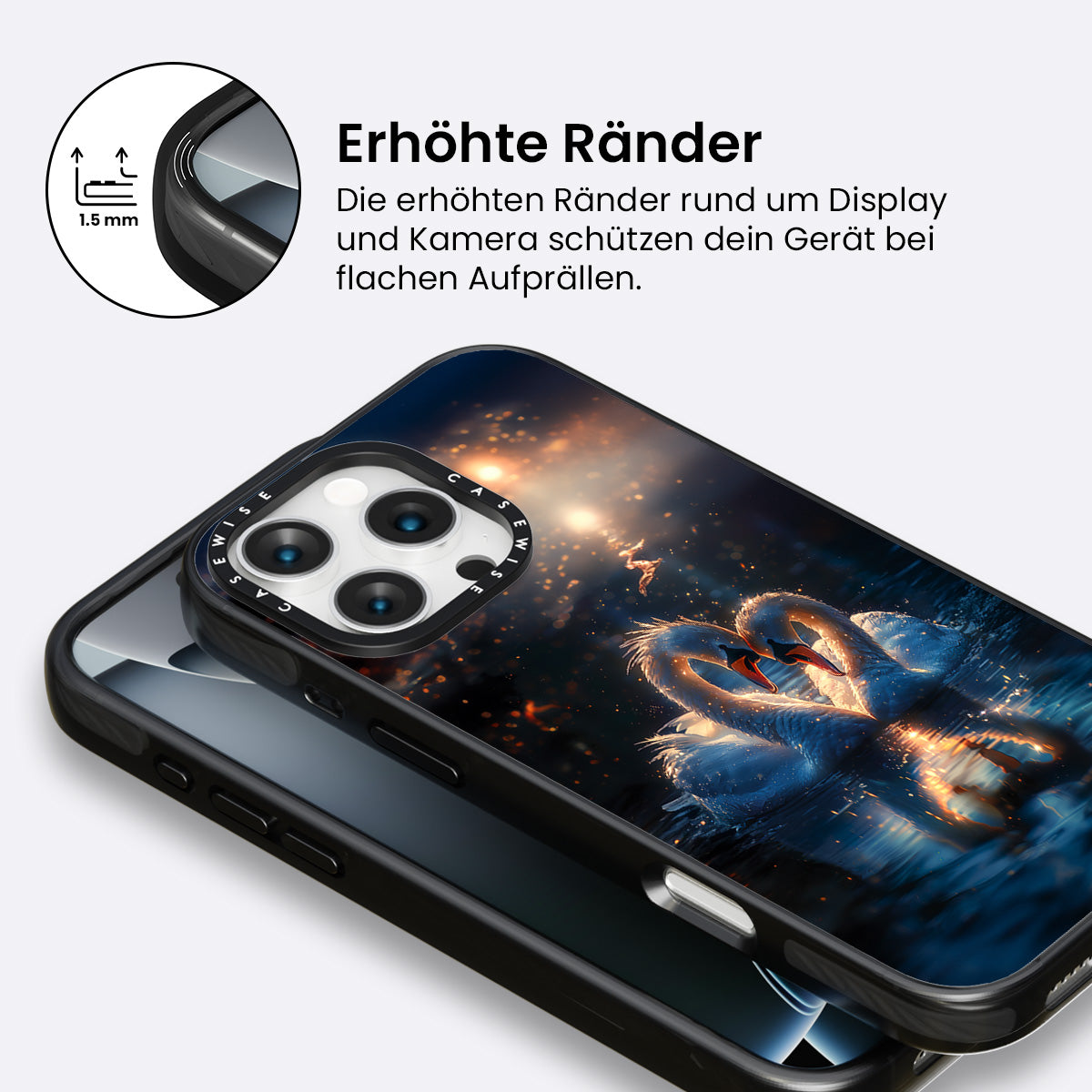 1.5 mm

Erhöhte Ränder

Die erhöhten Ränder rund um Display und Kamera schützen dein Gerät bei flachen Aufprällen.

CASEWISE CASEWISE