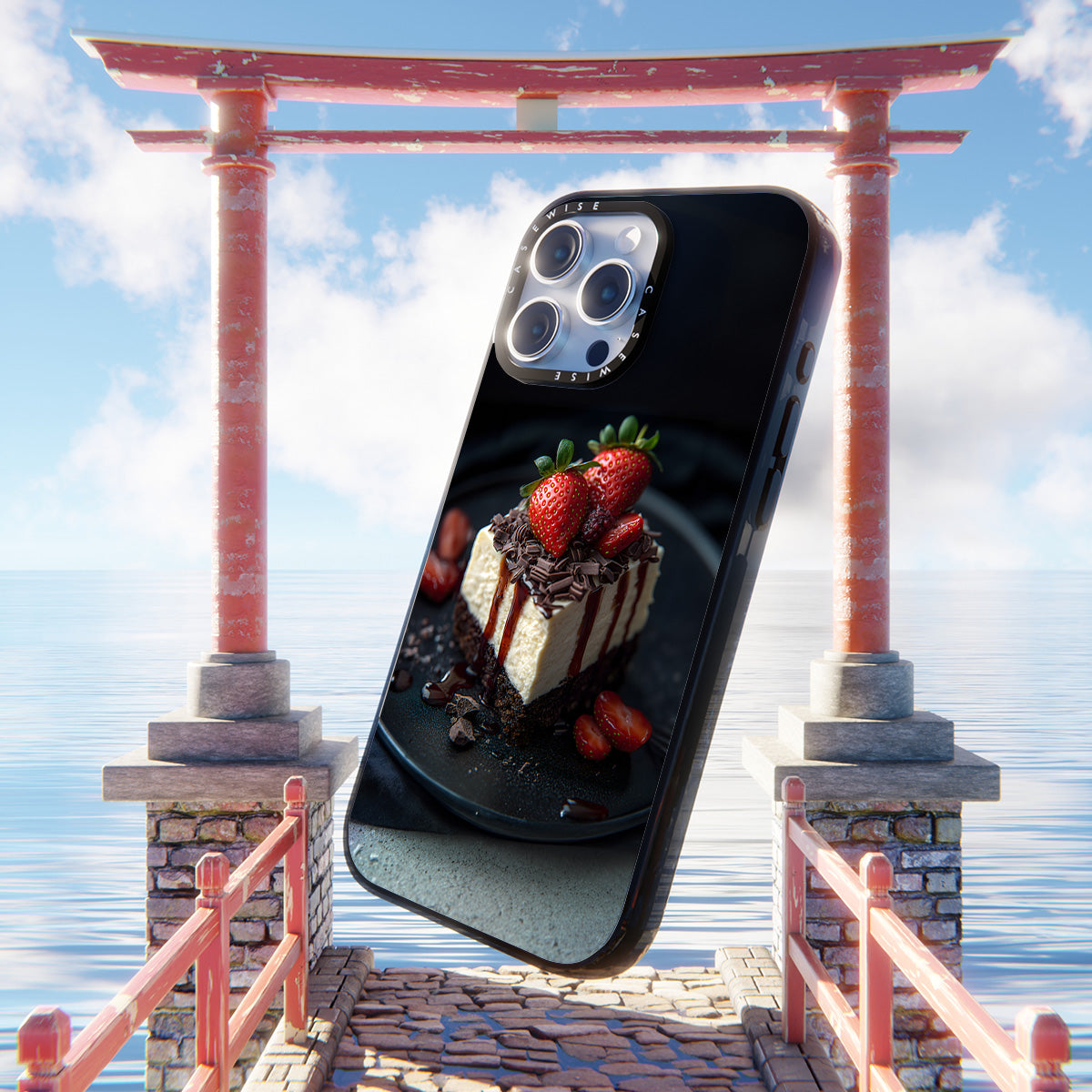 CASEWISE CASEWISE CASEWISE