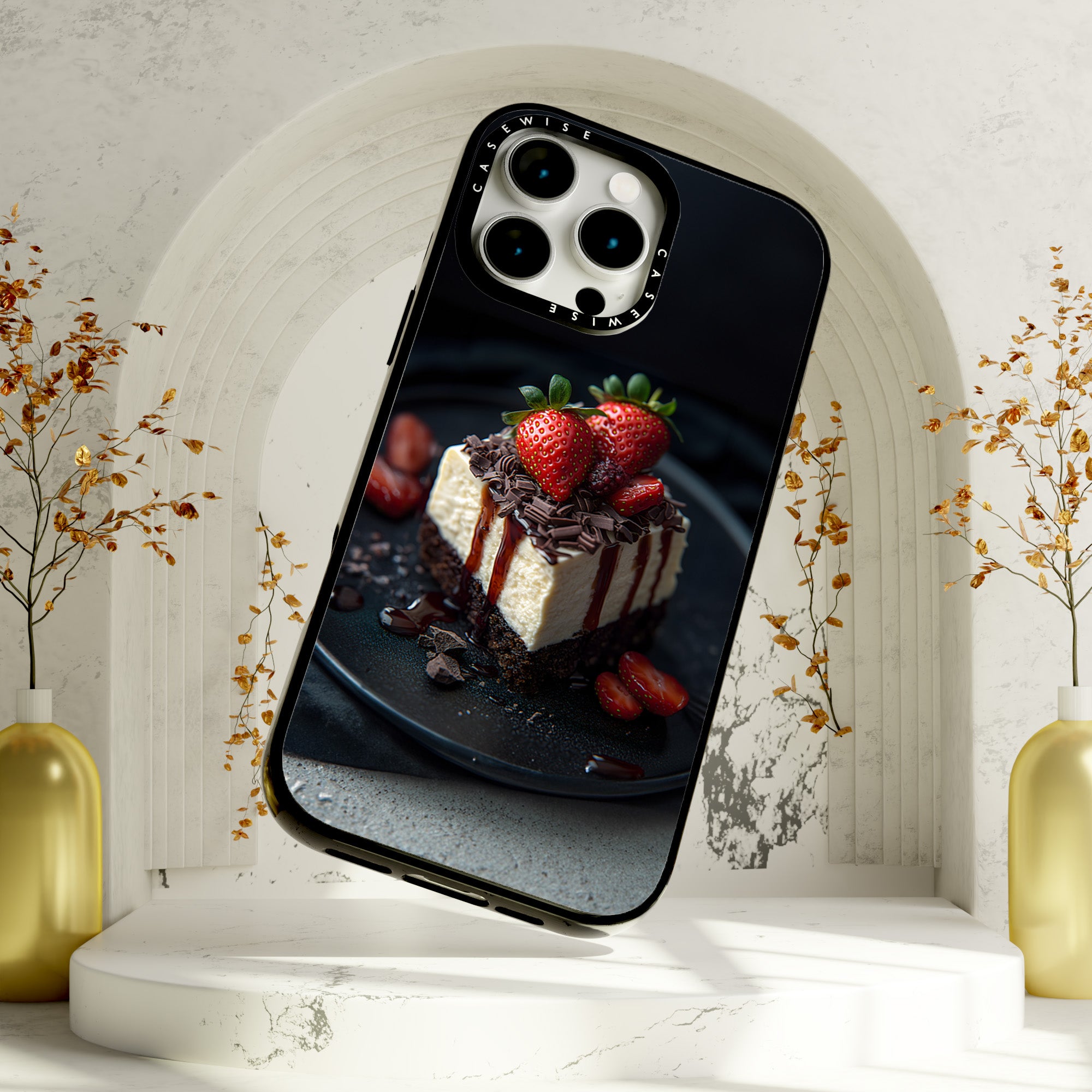 CASEWISE
CASEWISE