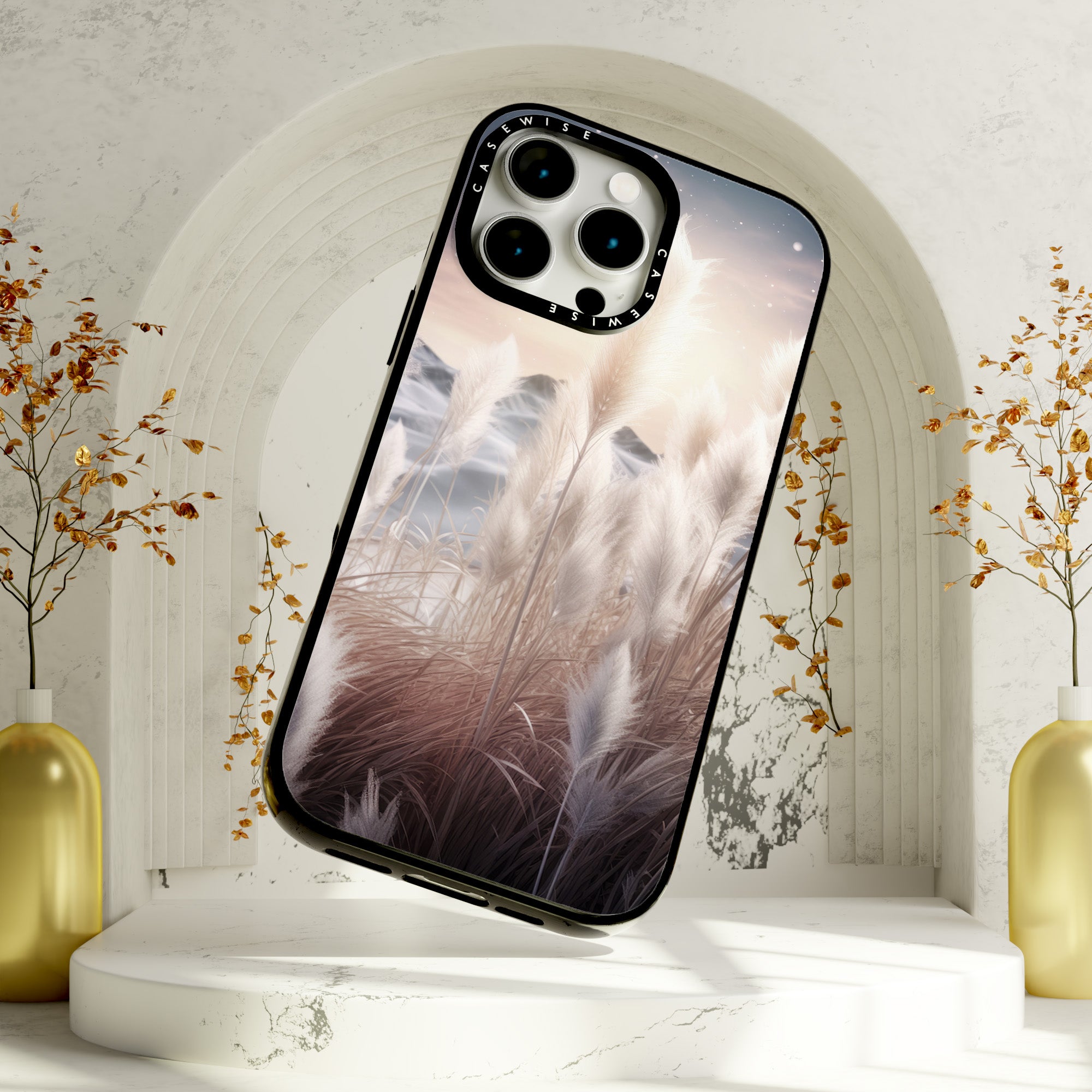 CASEWISE CASEWISE