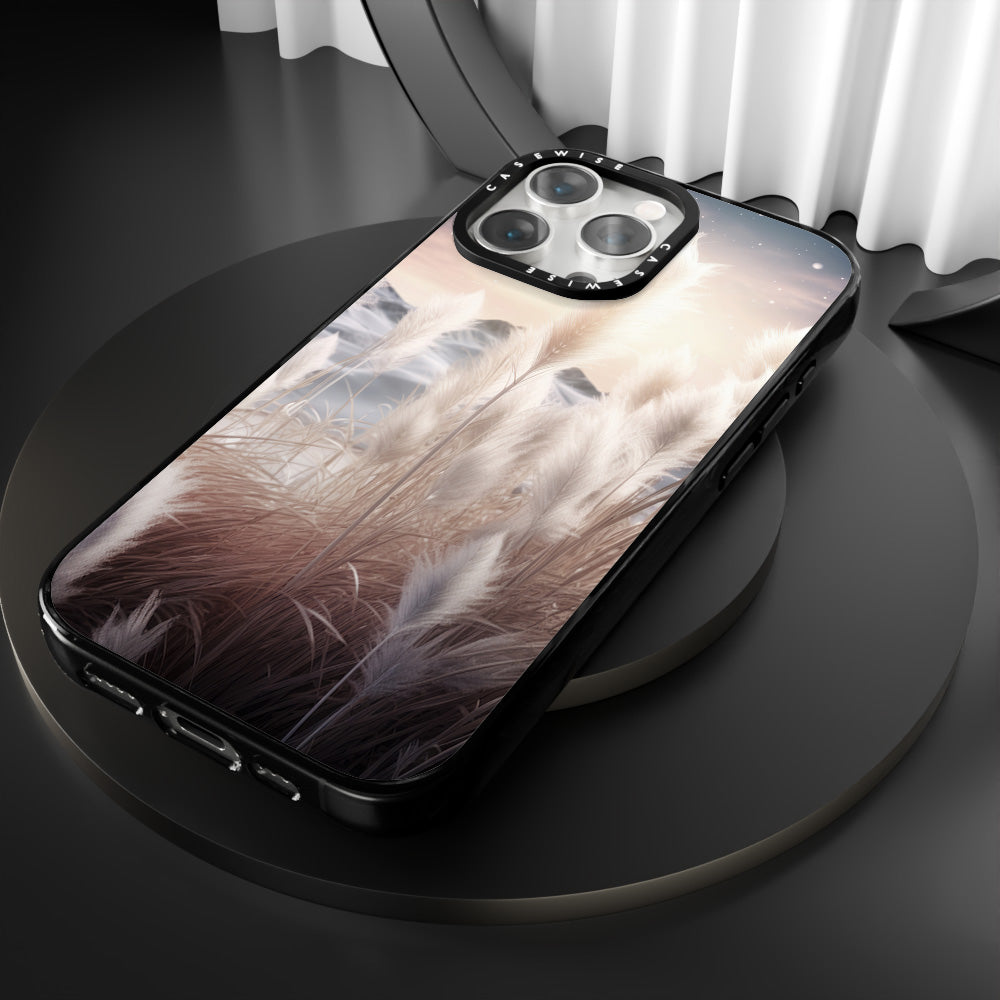 CASEWISE
CASEWISE