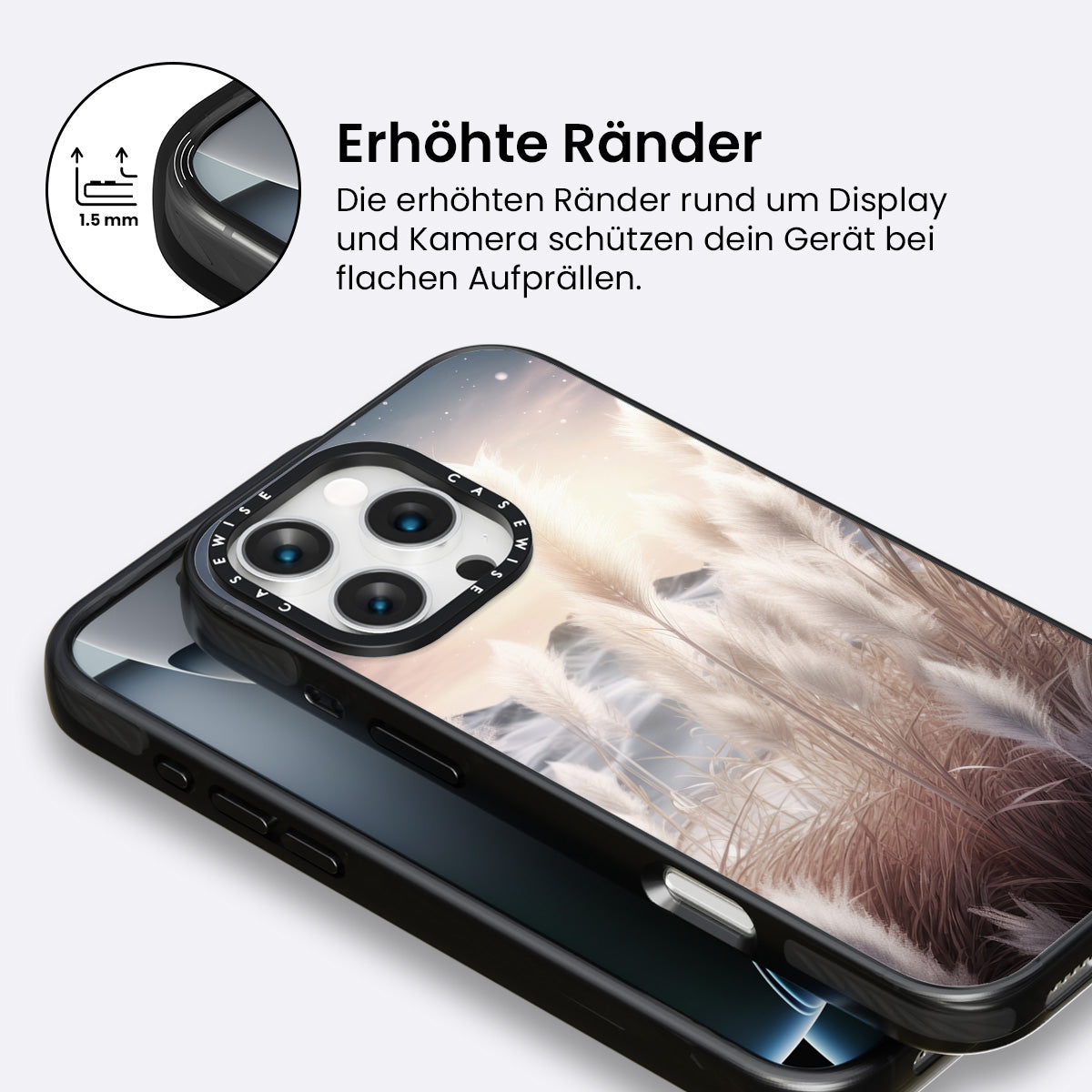 1.5 mm

Erhöhte Ränder

Die erhöhten Ränder rund um Display und Kamera schützen dein Gerät bei flachen Aufprällen.

CASEWISE CASEWISE