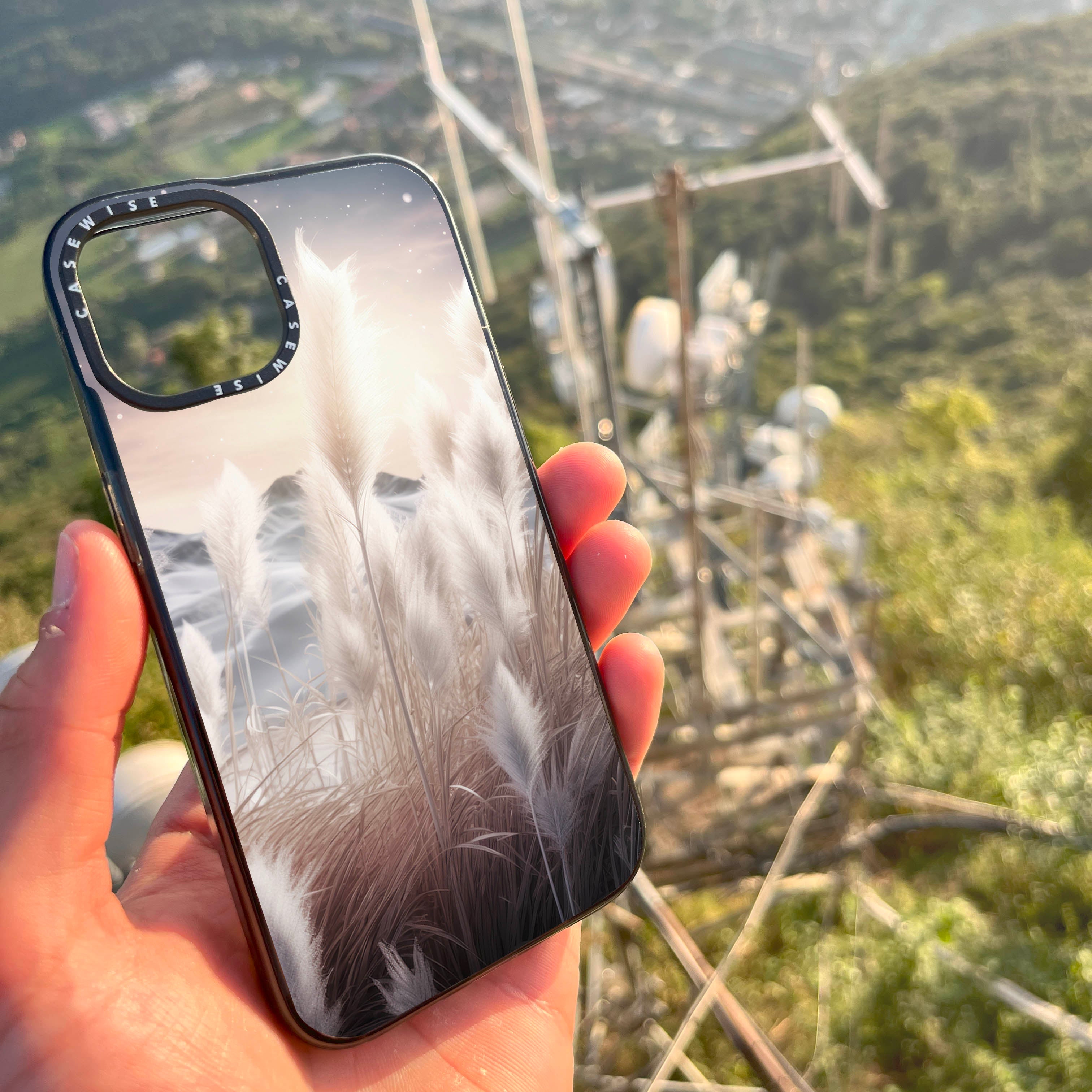 CASEWISE CASEWISE