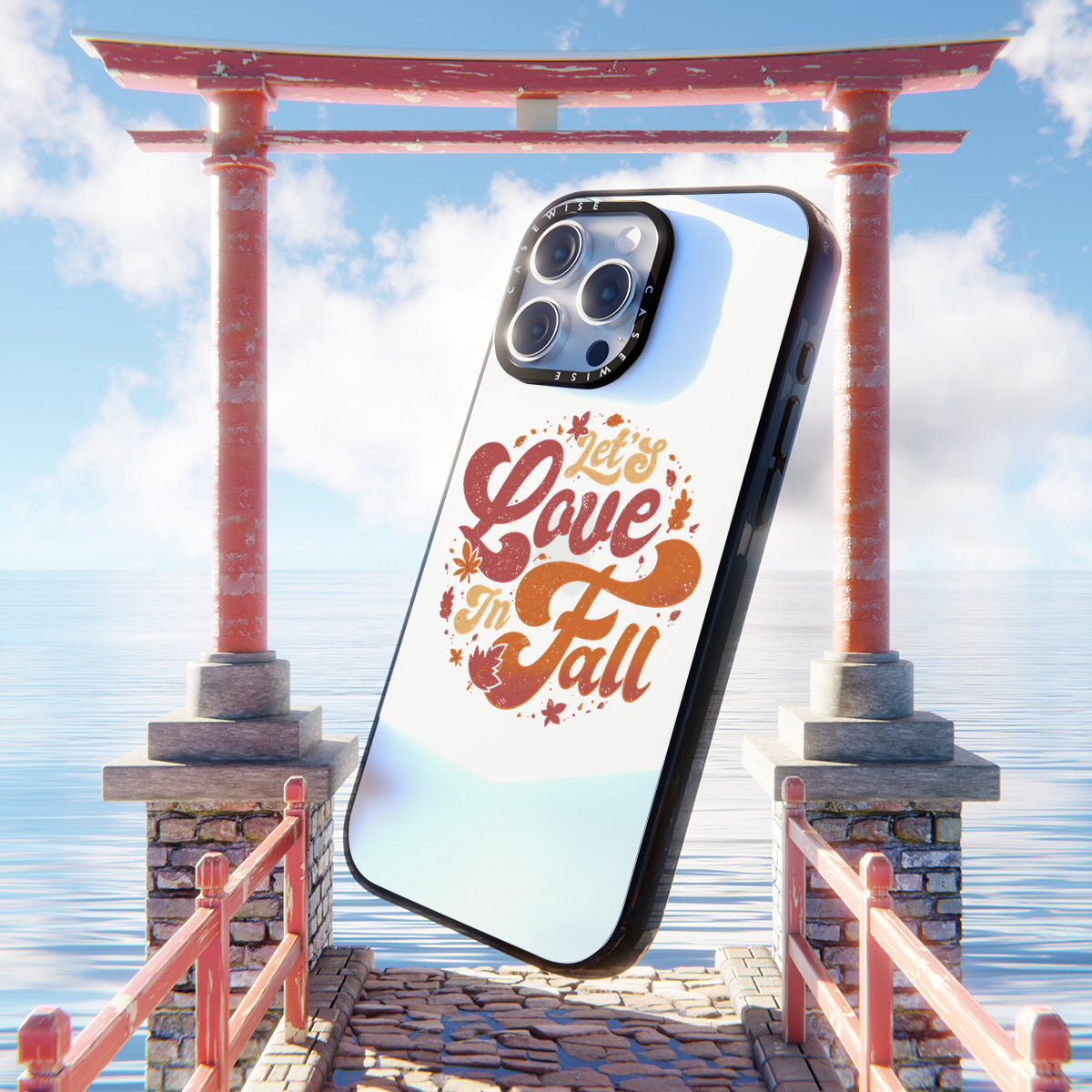 CASEWISE CASEWISE

Let's Love In Fall