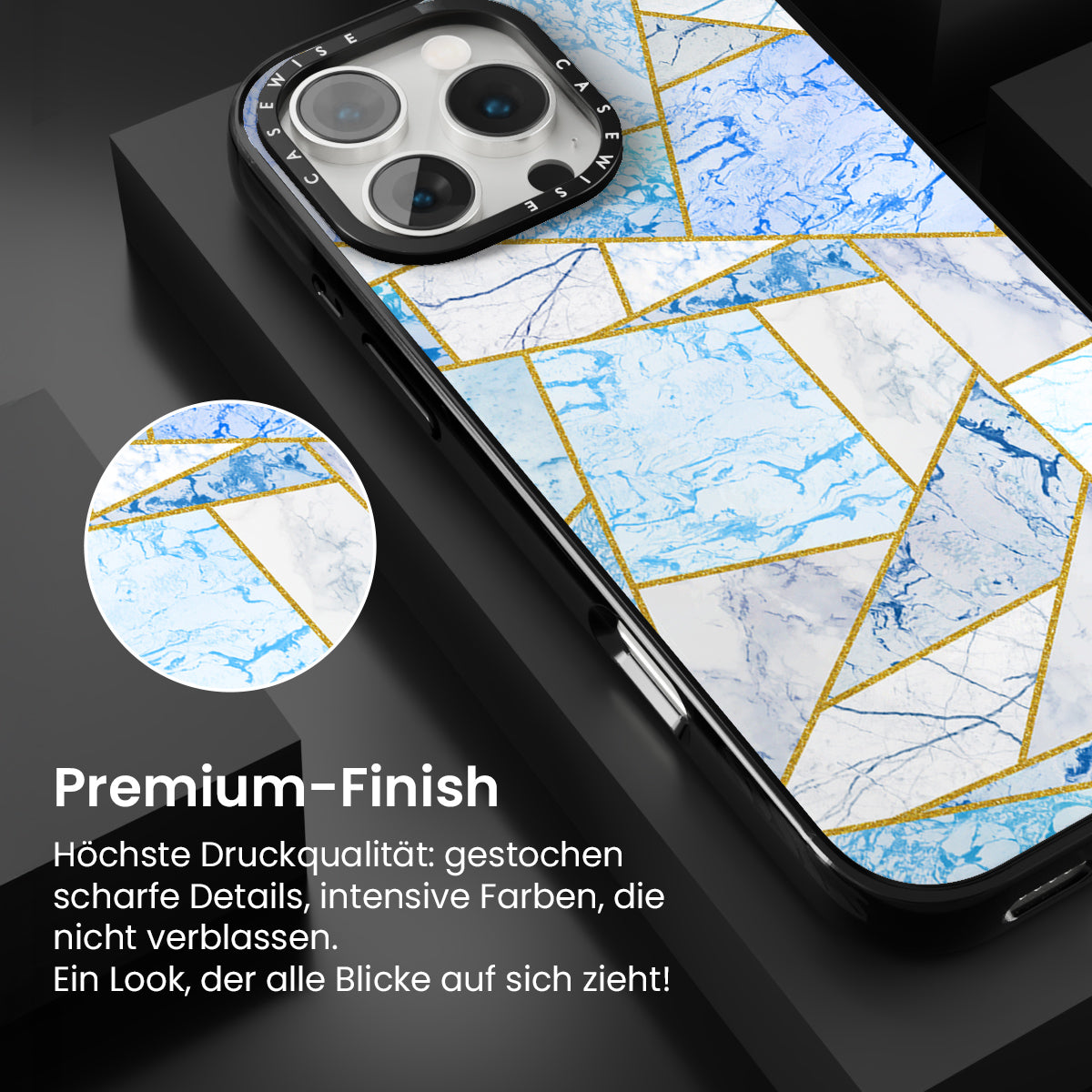 CASEWISE CASEWISE

Premium-Finish

Höchste Druckqualität: gestochen scharfe Details, intensive Farben, die nicht verblassen.
Ein Look, der alle Blicke auf sich zieht!