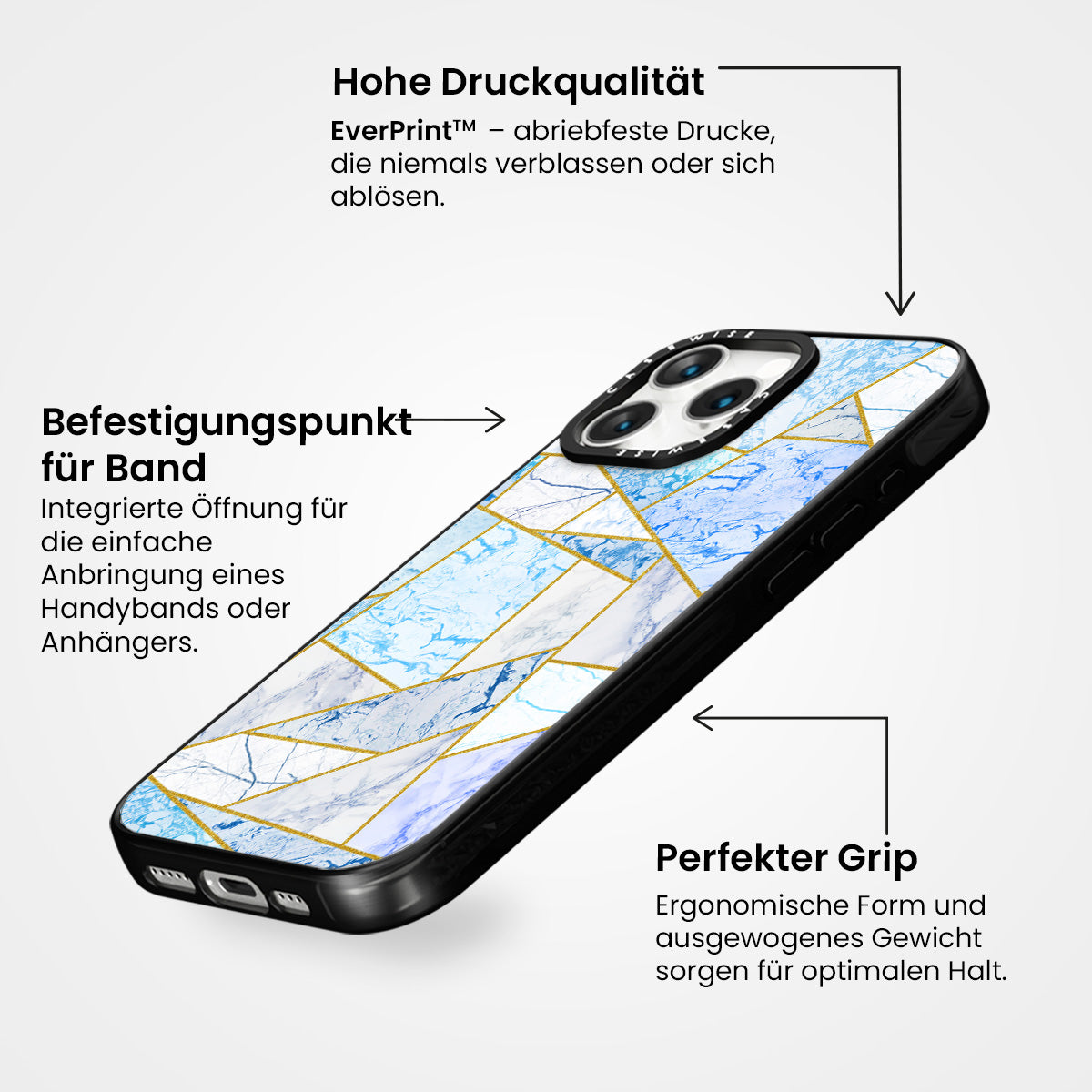 Hohe Druckqualität

EverPrint™ – abriebfeste Drucke, die niemals verblassen oder sich ablösen.

Befestigungspunkt für Band

Integrierte Öffnung für die einfache Anbringung eines Handybands oder Anhängers.

CASEWISE CASEWISE

Perfekter Grip

Ergonomische Form und ausgewogenes Gewicht sorgen für optimalen Halt.